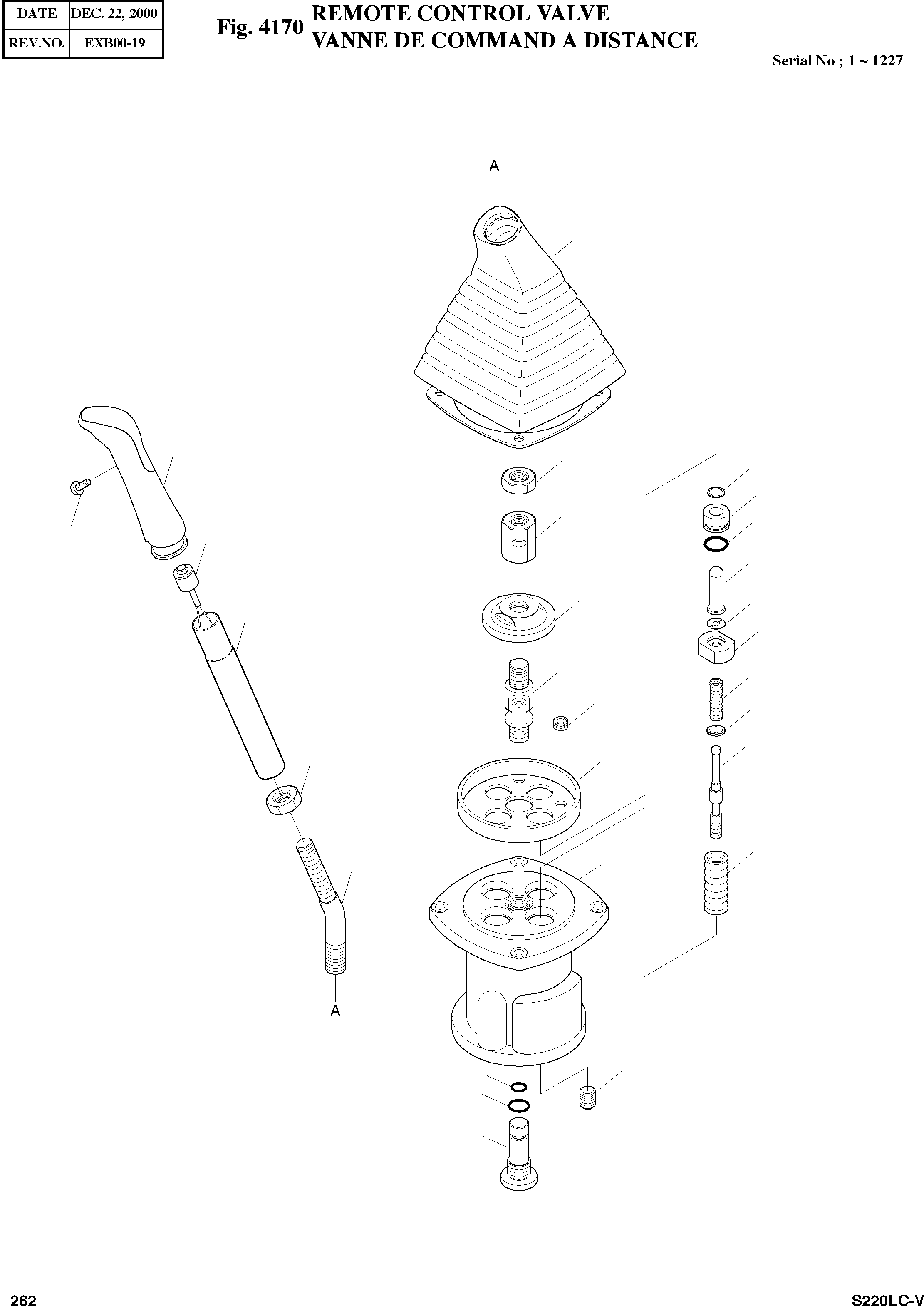 | DATE | DEC. 22, 2000 |
|---|---|
| REV.NO. | EXB00-19 |

Fig. 4170 REMOTE CONTROL VALVE
VANNE DE COMMAND A DISTANCE

Serial No ; 1 ~ 1227

A

A

262

S220LC-V