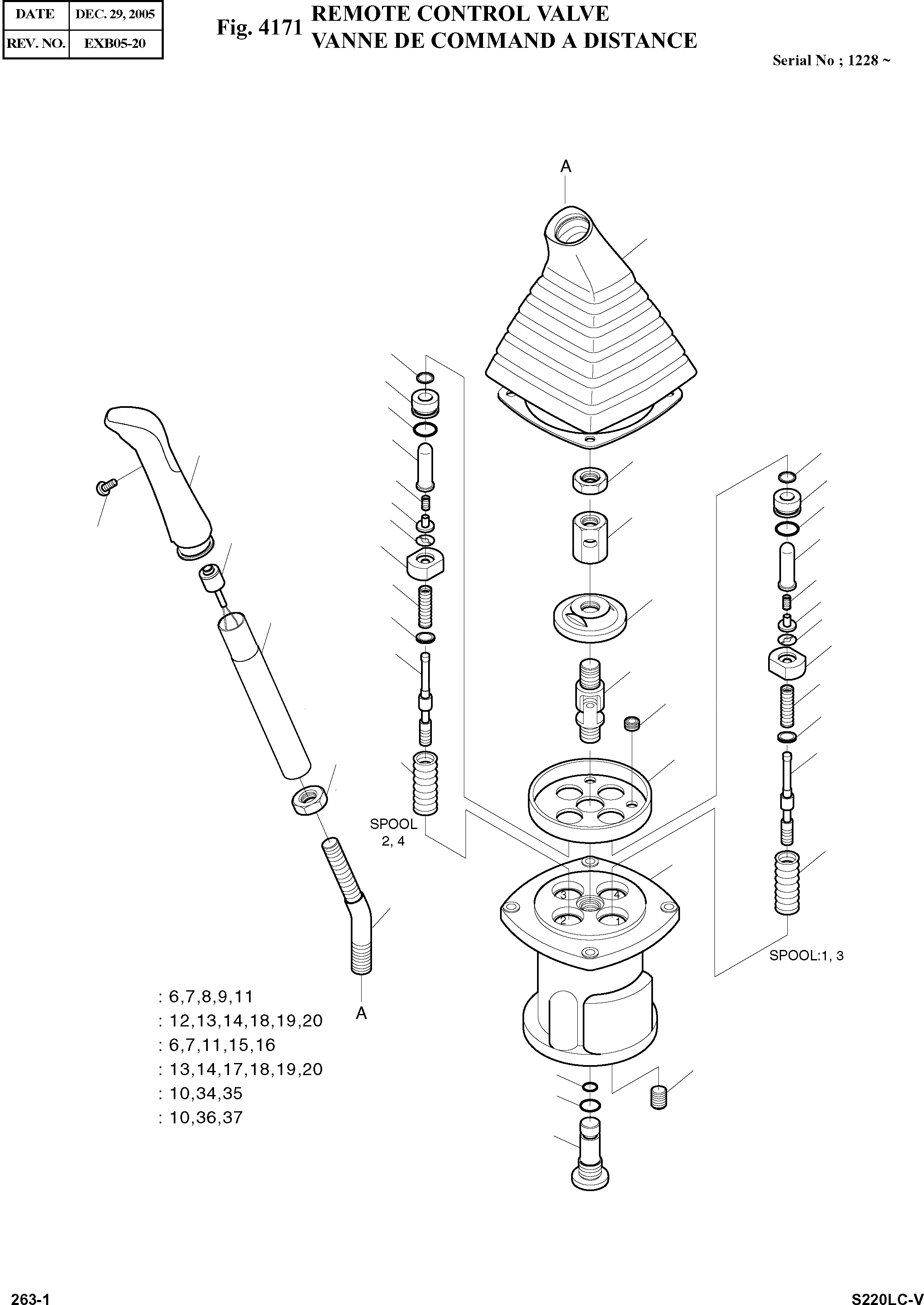 | DATE | DEC. 29, 2005 |
|---|---|
| REV. NO. | EXB05-20 |

Fig. 4171 REMOTE CONTROL VALVE
VANNE DE COMMAND A DISTANCE

Serial No ; 1228 ~

A

SPOOL
2, 4

3 4
2 1

SPOOL:1, 3

A

: 6,7,8,9,11
: 12,13,14,18,19,20
: 6,7,11,15,16
: 13,14,17,18,19,20
: 10,34,35
: 10,36,37

263-1

S220LC-V