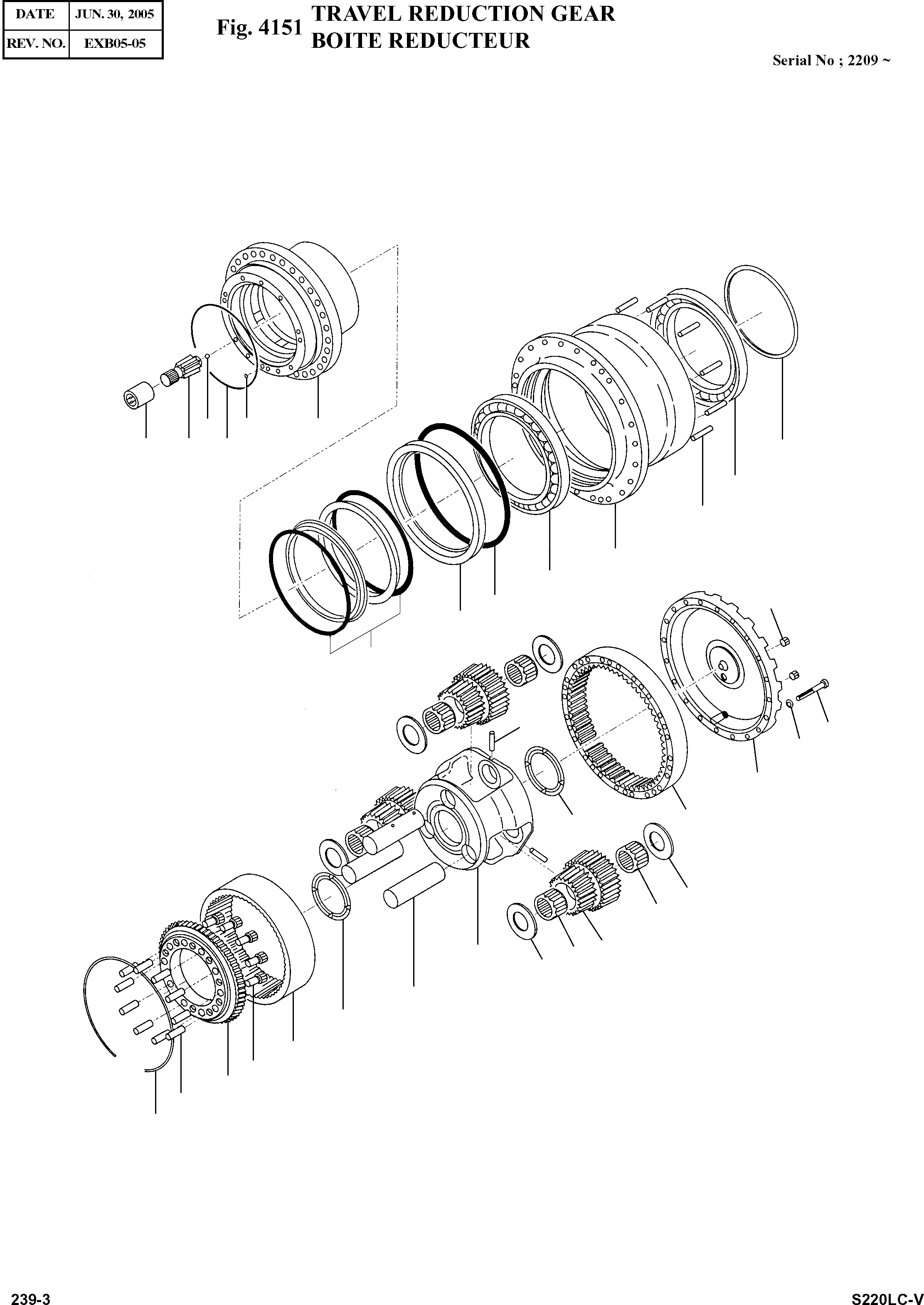 | DATE | JUN. 30, 2005 |
|---|---|
| REV. NO. | EXB05-05 |

Fig. 4151 TRAVEL REDUCTION GEAR
BOITE REDUCTEUR

Serial No ; 2209 ~

239-3

S220LC-V