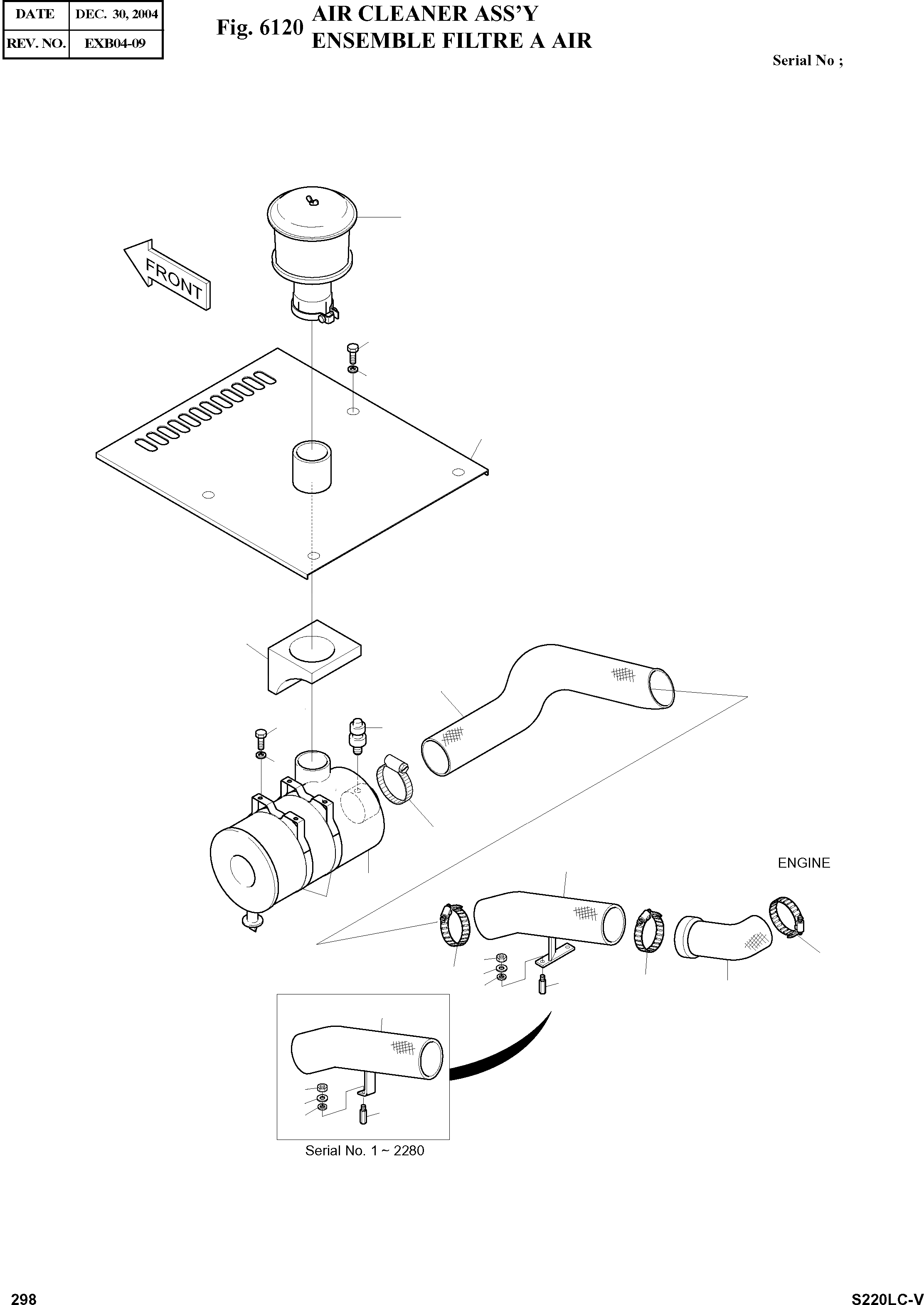 | DATE | DEC. 30, 2004 |
|---|---|
| REV. NO. | EXB04-09 |

Fig. 6120 AIR CLEANER ASS'Y
ENSEMBLE FILTRE A AIR

Serial No ;

FRONT

ENGINE

Serial No. 1 ~ 2280

298

S220LC-V