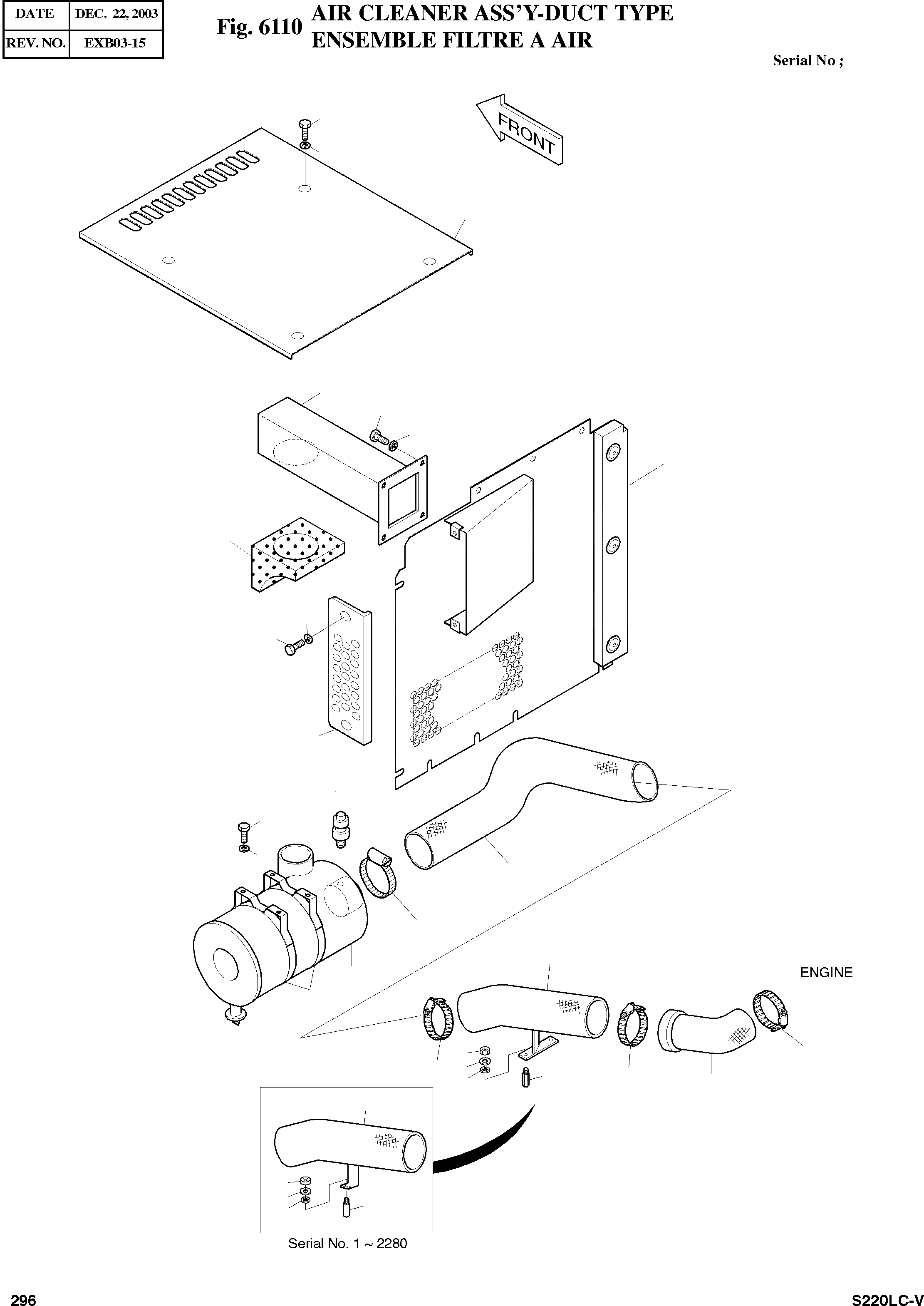 | DATE | DEC. 22, 2003 |
|---|---|
| REV. NO. | EXB03-15 |

Fig. 6110 AIR CLEANER ASS'Y-DUCT TYPE
ENSEMBLE FILTRE A AIR

Serial No ;

FRONT

ENGINE

Serial No. 1 ~ 2280

296

S220LC-V