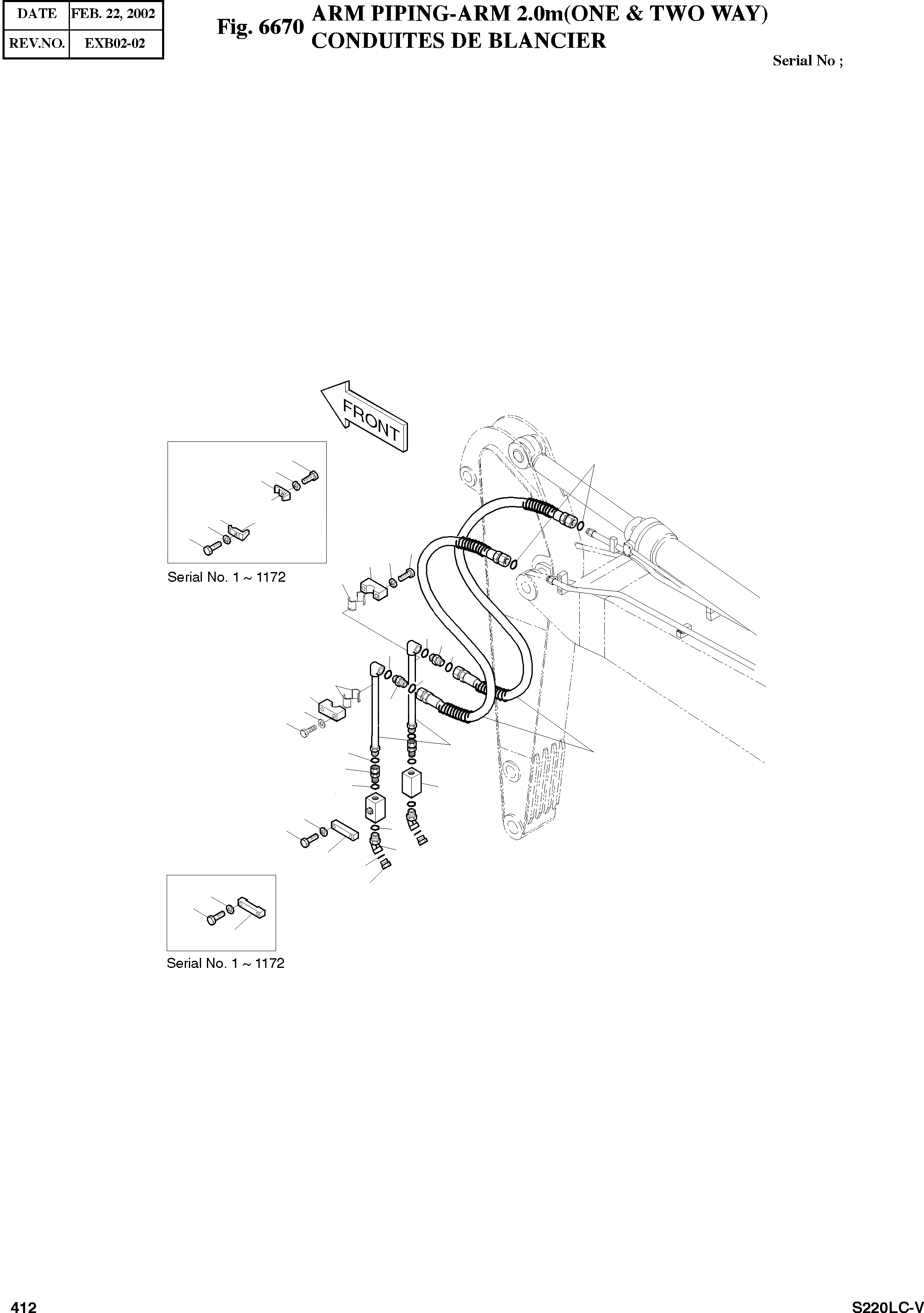 | DATE | FEB. 22, 2002 |
|---|---|
| REV.NO. | EXB02-02 |

Fig. 6670 ARM PIPING-ARM 2.0m(ONE & TWO WAY)
CONDUITES DE BLANCIER

Serial No ;

FRONT

Serial No. 1 ~ 1172

Serial No. 1 ~ 1172

412

S220LC-V