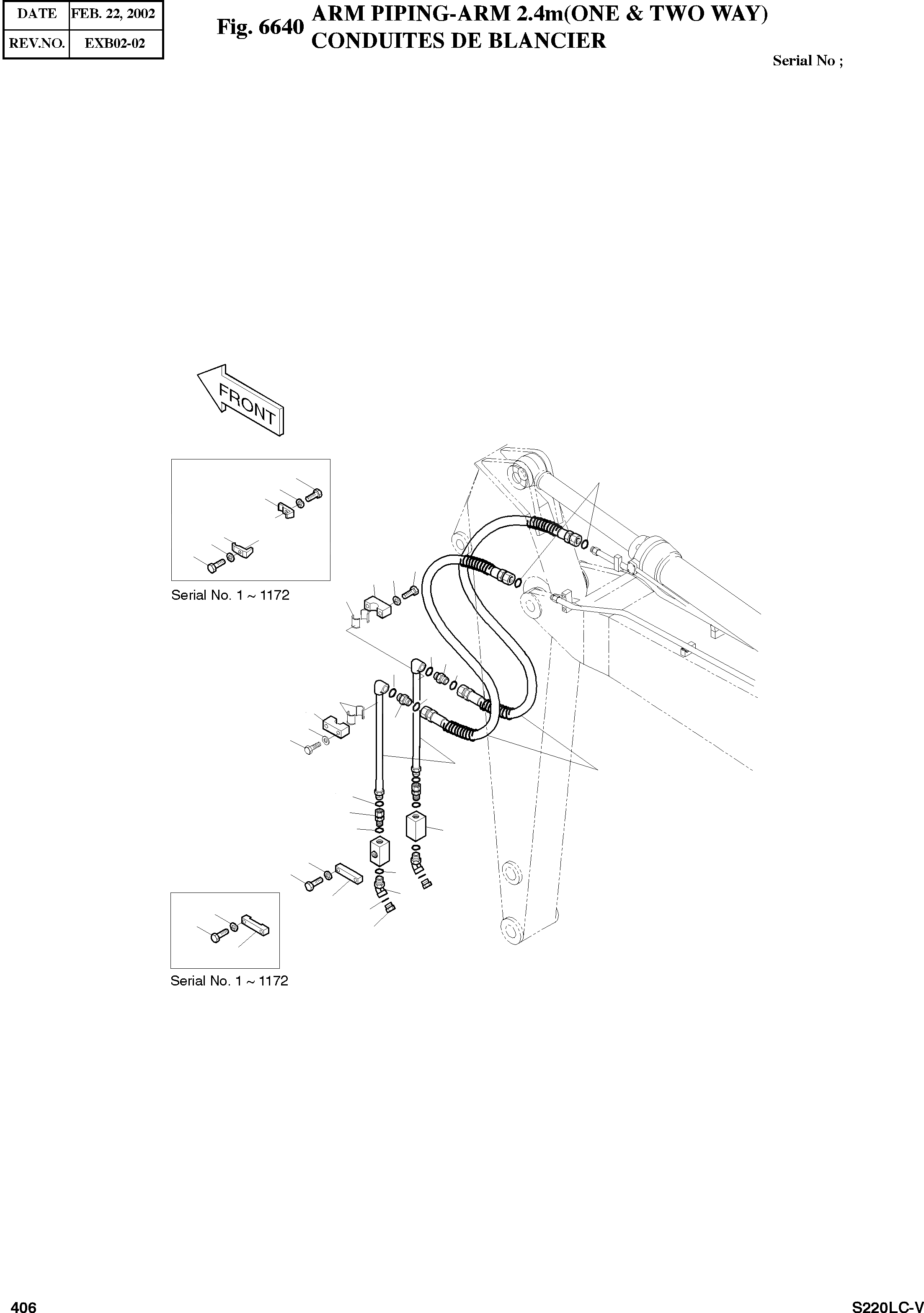 | DATE | FEB. 22, 2002 |
|---|---|
| REV.NO. | EXB02-02 |

Fig. 6640 ARM PIPING-ARM 2.4m(ONE & TWO WAY) CONDUITES DE BLANCIER

Serial No ;

FRONT

Serial No. 1 ~ 1172

Serial No. 1 ~ 1172

406

S220LC-V