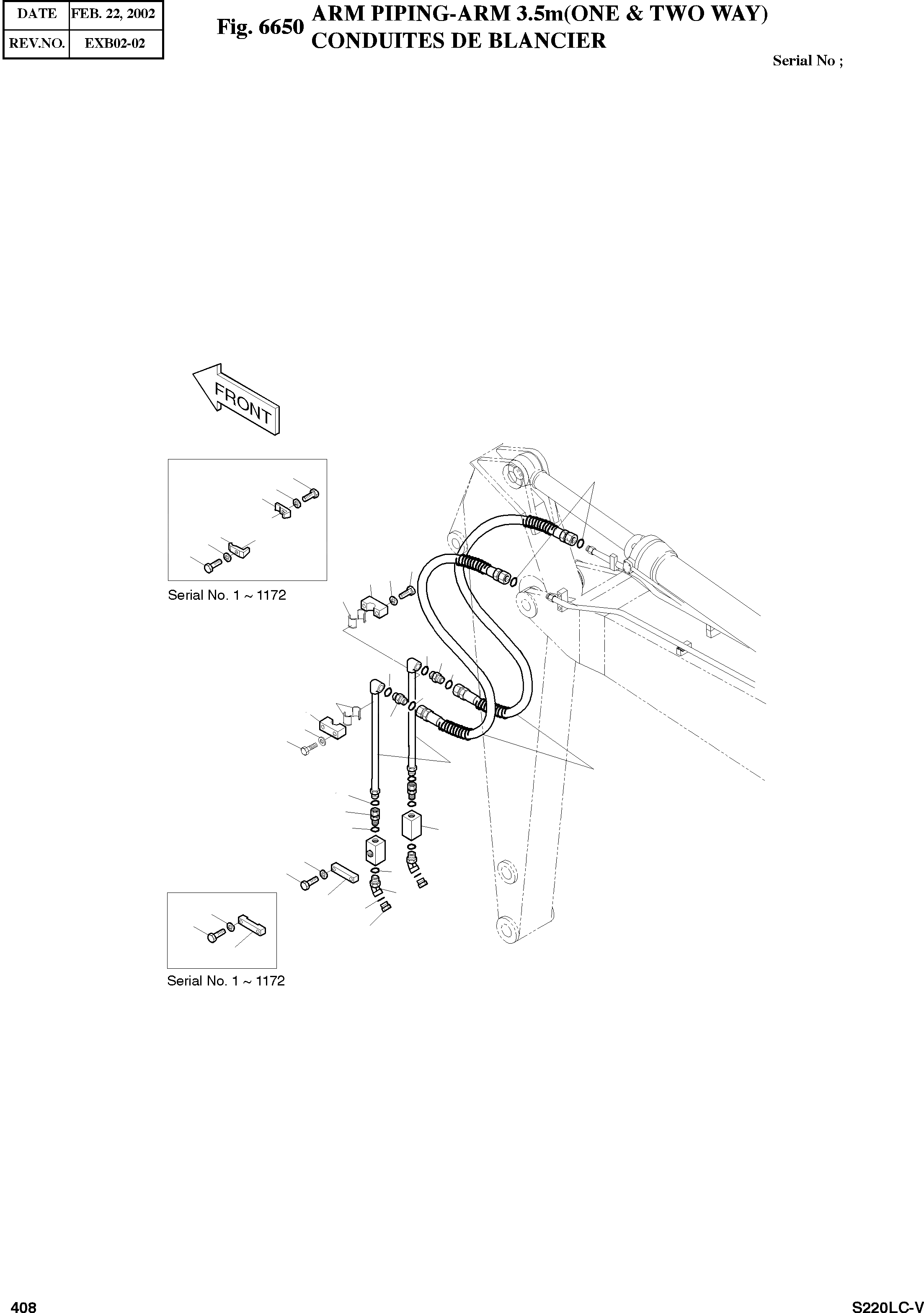 | DATE | FEB. 22, 2002 |
|---|---|
| REV.NO. | EXB02-02 |

Fig. 6650 ARM PIPING-ARM 3.5m(ONE & TWO WAY) CONDUITES DE BLANCIER

Serial No ;

FRONT

Serial No. 1 ~ 1172

Serial No. 1 ~ 1172

408

S220LC-V