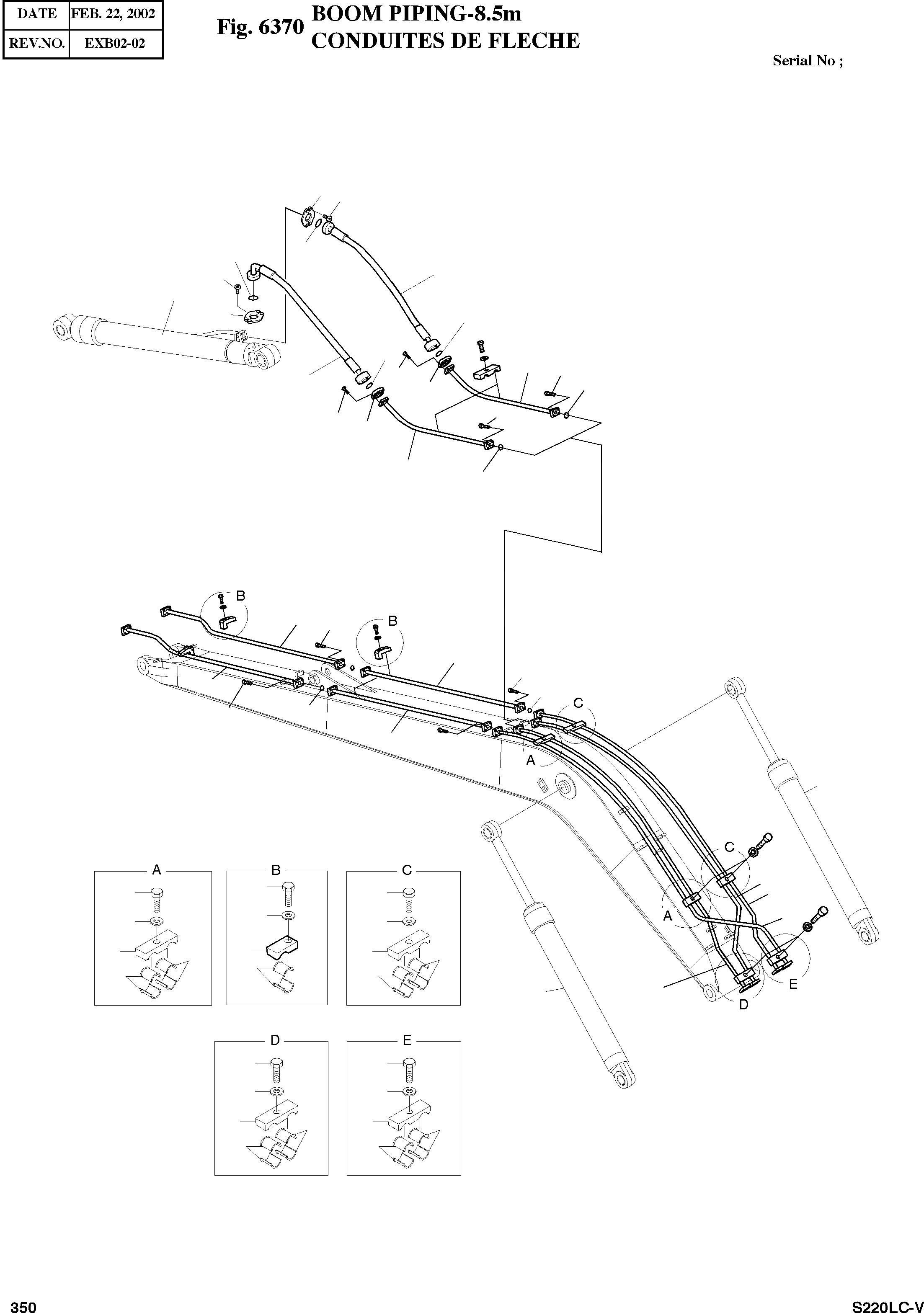 | DATE | FEB. 22, 2002 |
|---|---|
| REV.NO. | EXB02-02 |

Fig. 6370 BOOM PIPING-8.5m
CONDUITES DE FLECHE

Serial No ;

B

B

C

A

C

A

E

D

A

B

C

D

E

350

S220LC-V