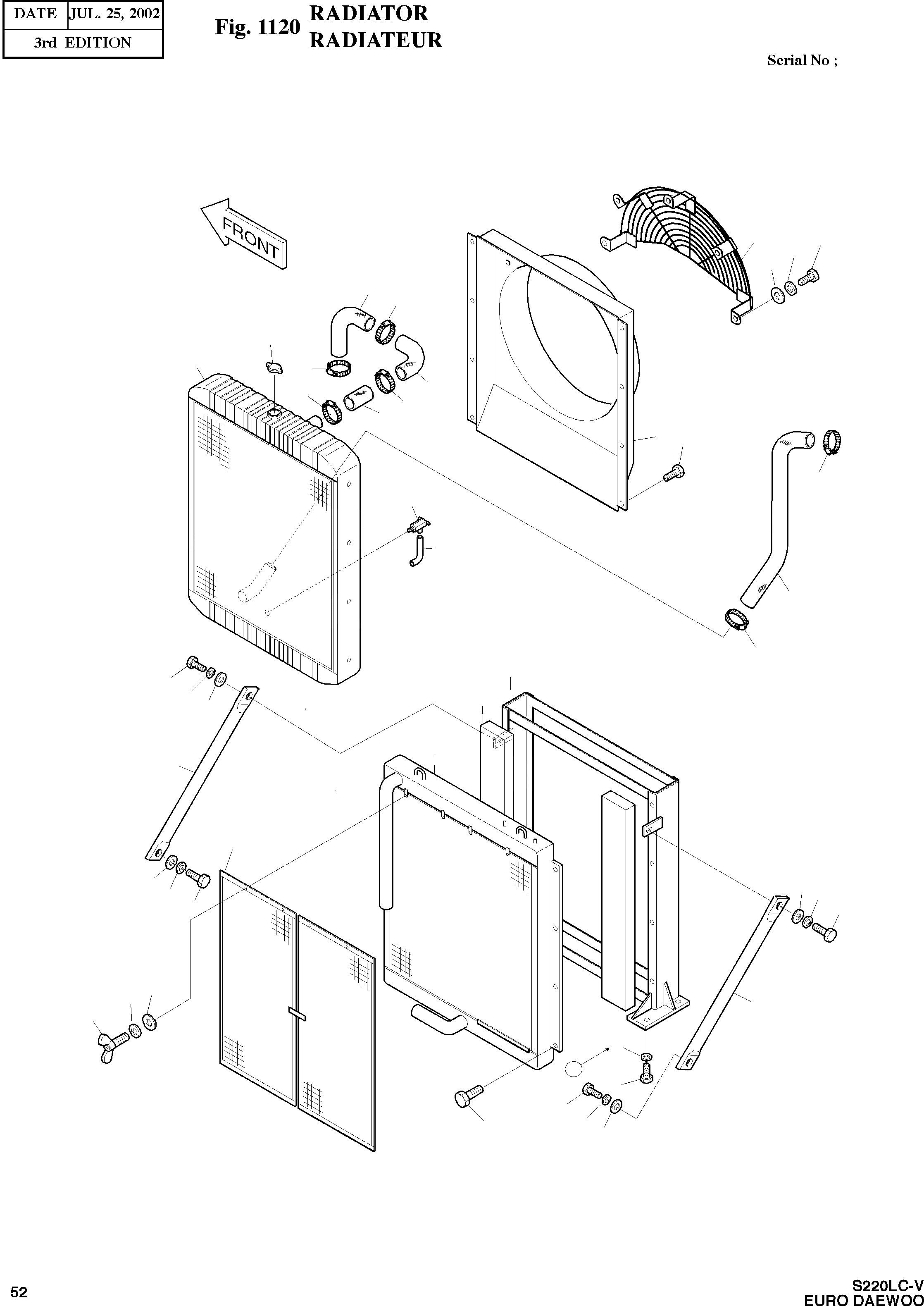 | DATE | JUL. 25, 2002 |
|---|---|
| 3rd EDITION | |

Fig. 1120 RADIATOR
RADIATEUR

Serial No ;

FRONT

52

S220LC-V
EURO DAEWOO