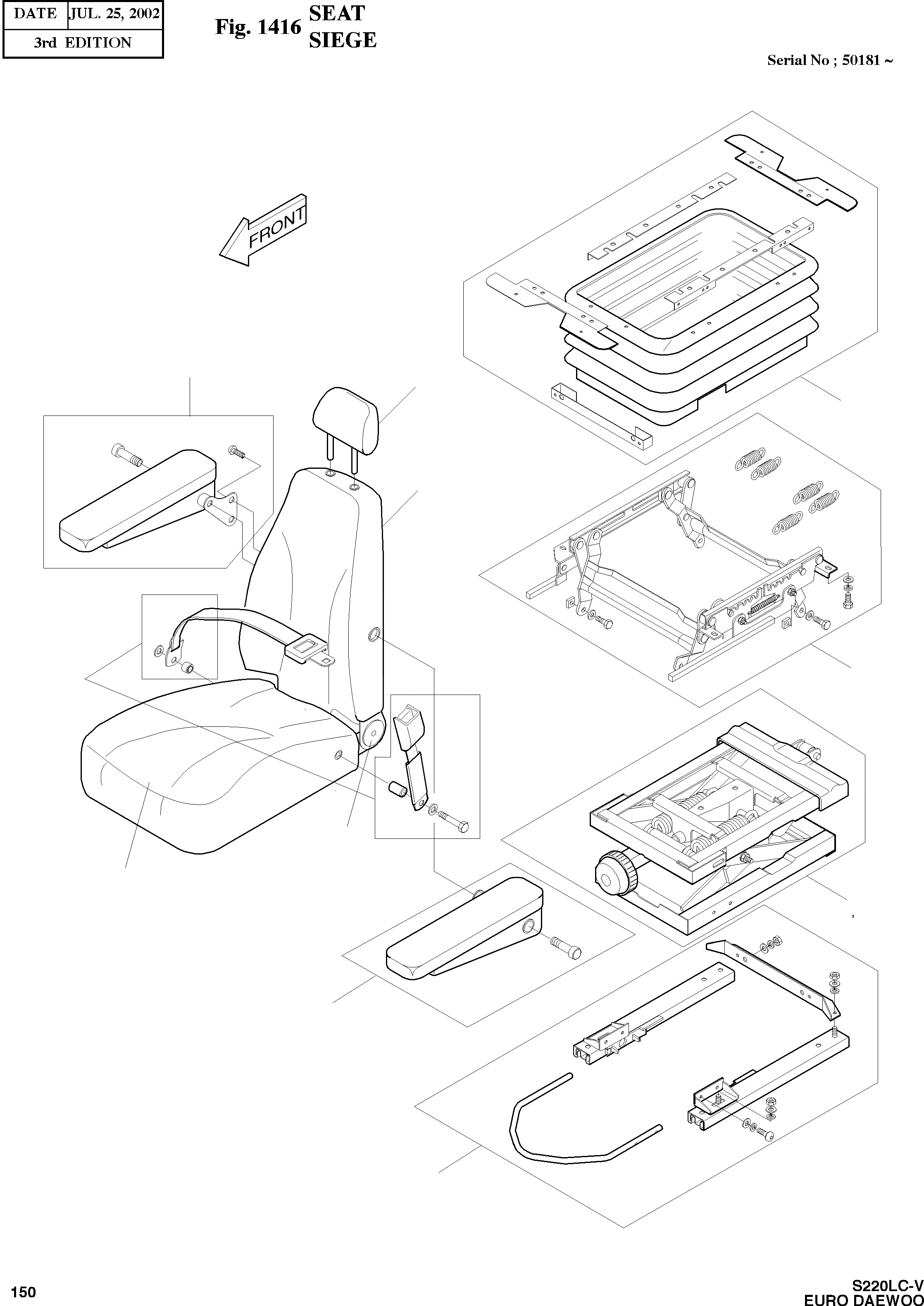 | DATE | JUL. 25, 2002 |
|---|---|
| 3rd EDITION | |

Fig. 1416 SEAT
SIEGE

Serial No ; 50181 ~

FRONT

150

S220LC-V
EURO DAEWOO