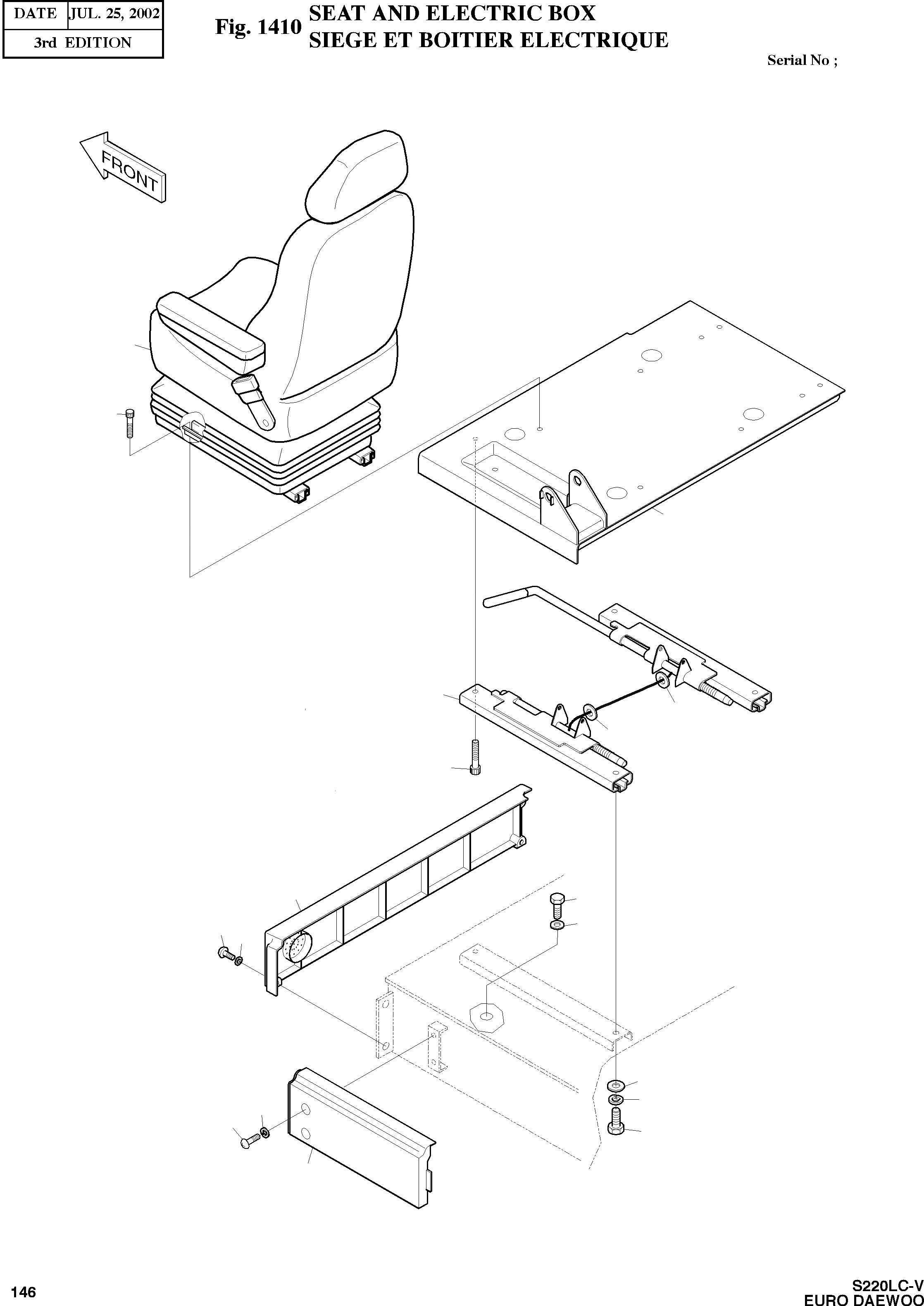 | DATE | JUL. 25, 2002 |
|---|---|
| 3rd EDITION | |

Fig. 1410 SEAT AND ELECTRIC BOX
SIEGE ET BOITIER ELECTRIQUE

Serial No ;

FRONT

146

S220LC-V
EURO DAEWOO