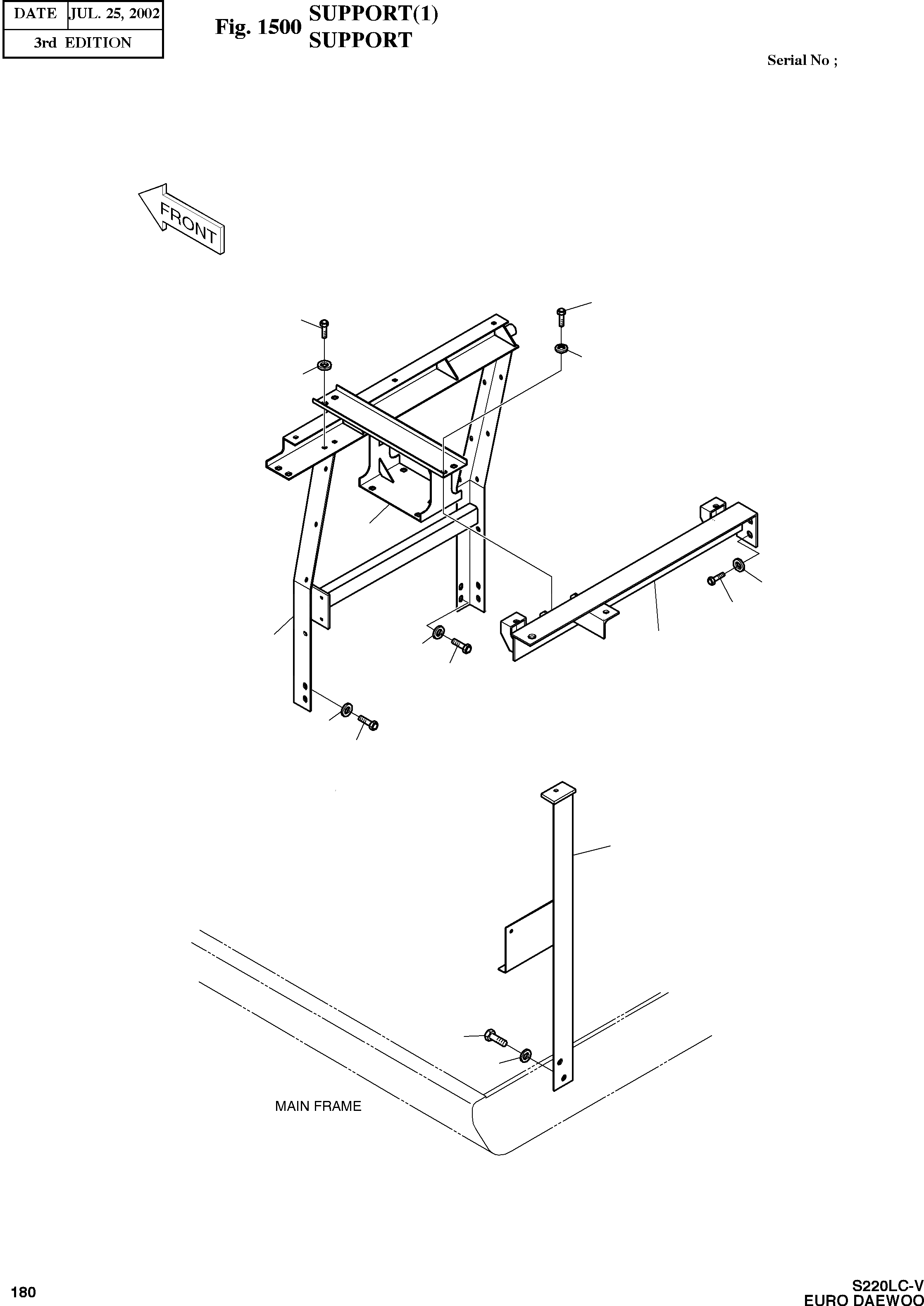 | DATE | JUL. 25, 2002 |
|---|---|
| 3rd EDITION | |

Fig. 1500 SUPPORT(1)
SUPPORT

Serial No ;

FRONT

MAIN FRAME

180

S220LC-V
EURO DAEWOO