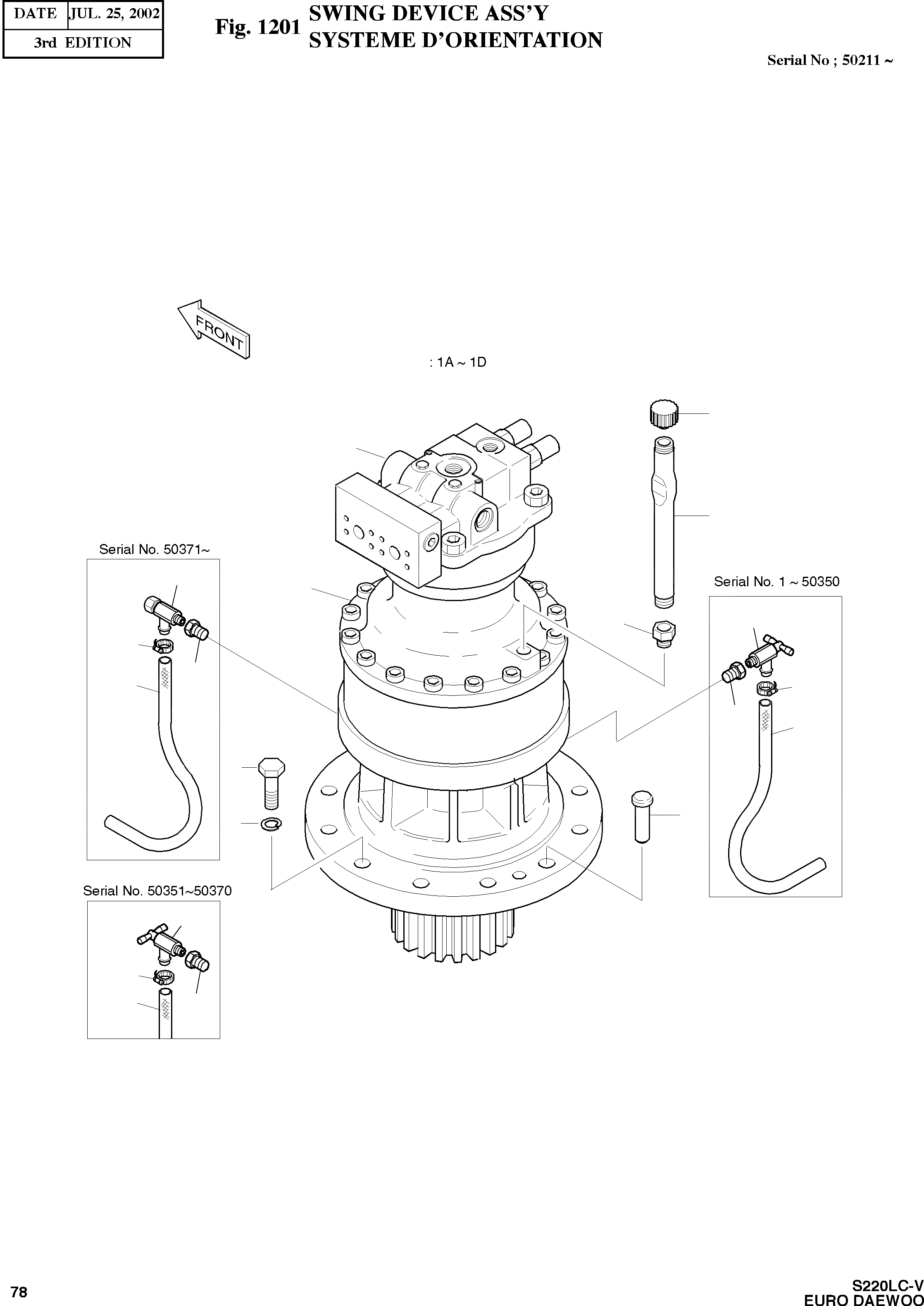 | DATE | JUL. 25, 2002 |
|---|---|
| 3rd EDITION | |

Fig. 1201 SWING DEVICE ASS'Y
SYSTEME D'ORIENTATION

Serial No ; 50211 ~

FRONT

: 1A ~ 1D

Serial No. 50371~

Serial No. 1 ~ 50350

Serial No. 50351~50370

78

S220LC-V
EURO DAEWOO