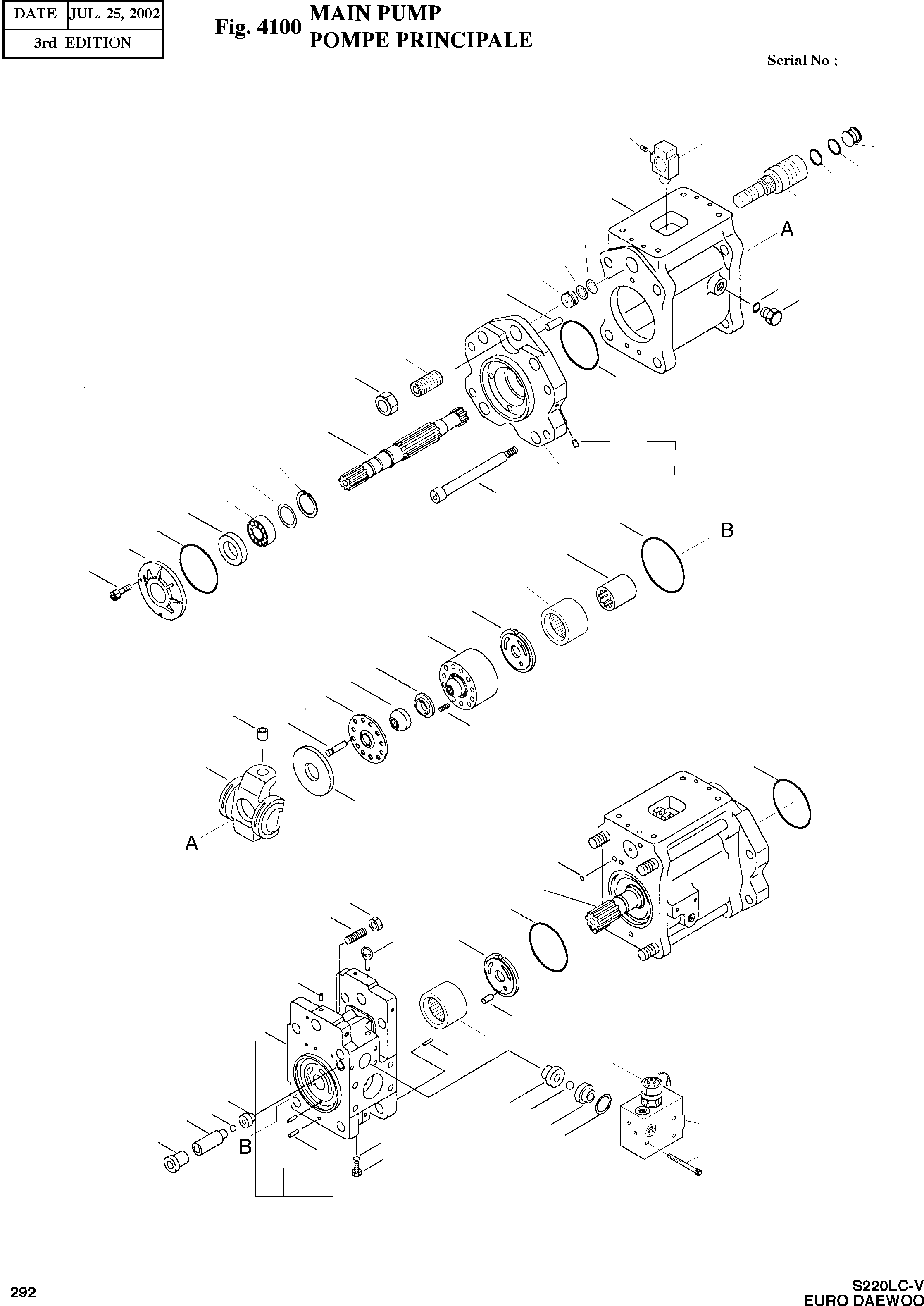 | DATE | JUL. 25, 2002 |
|---|---|
| 3rd EDITION | |

Fig. 4100 MAIN PUMP
POMPE PRINCIPALE

Serial No ;

A

B

A

B

292

S220LC-V
EURO DAEWOO