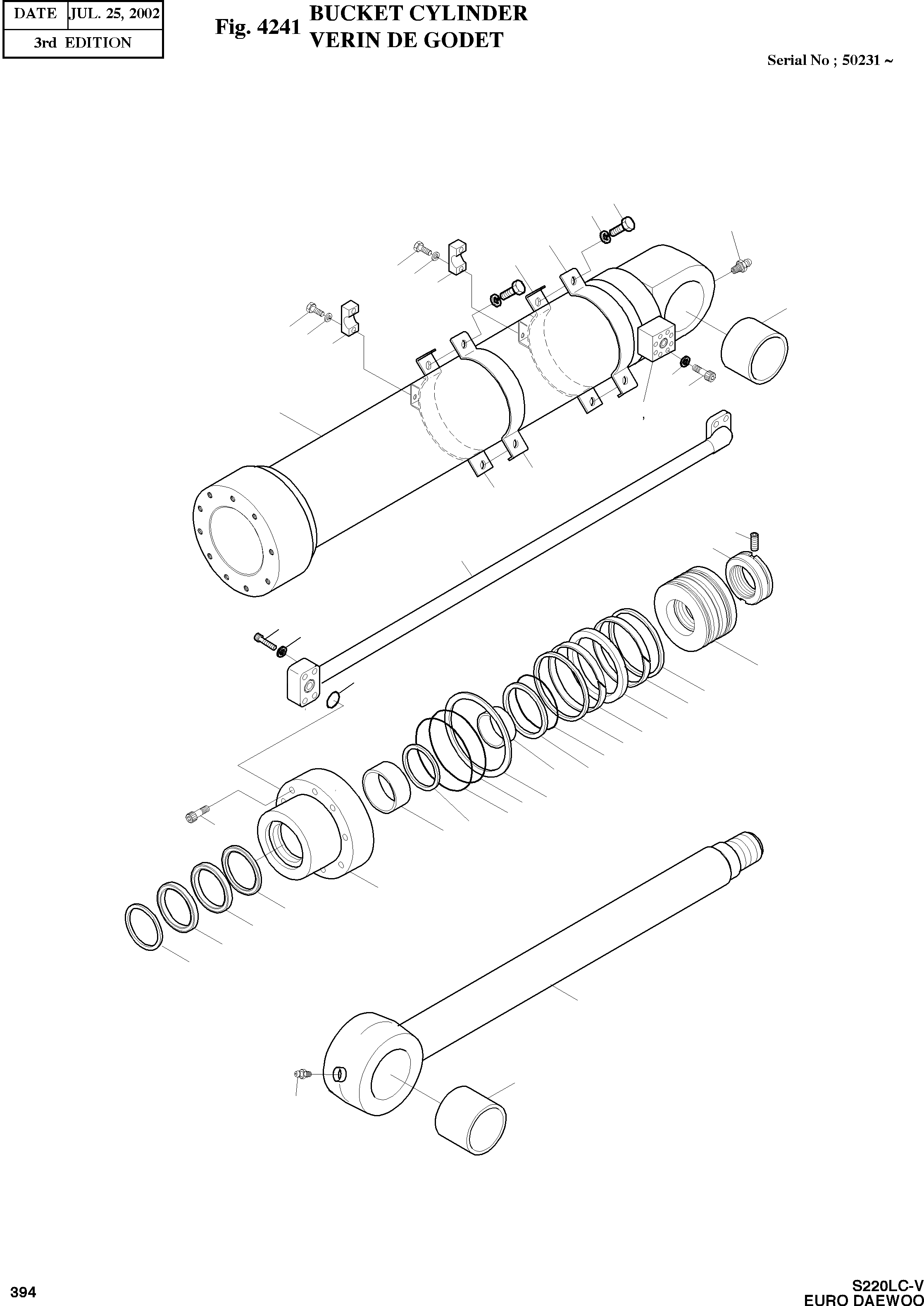 | DATE | JUL. 25, 2002 |
|---|---|
| 3rd EDITION | |

Fig. 4241 BUCKET CYLINDER
VERIN DE GODET

Serial No ; 50231 ~

394

S220LC-V
EURO DAEWOO