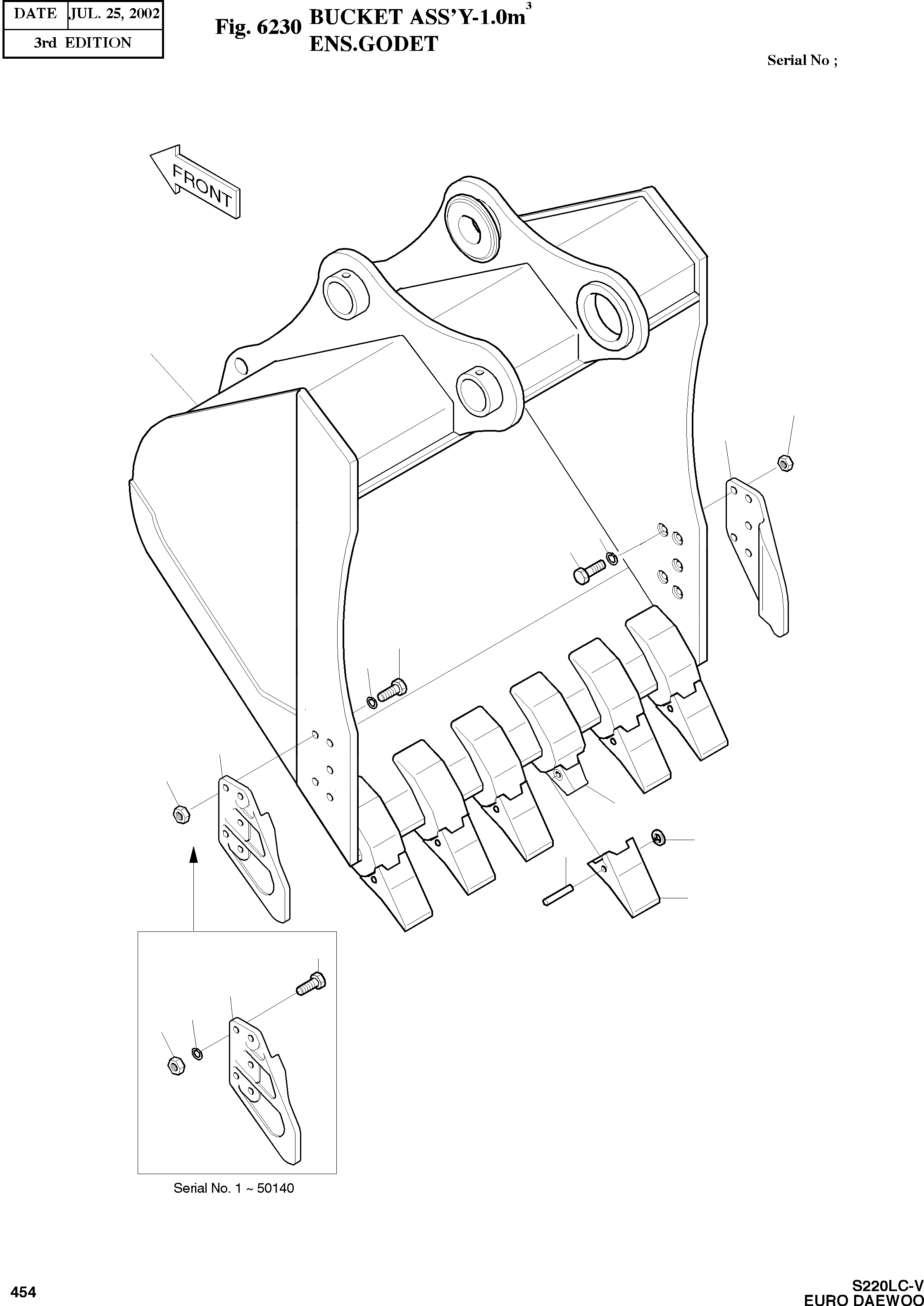 | DATE | JUL. 25, 2002 |
|---|---|
| 3rd EDITION | |

Fig. 6230 BUCKET ASS'Y-1.0m$^3$
ENS.GODET

Serial No ;

FRONT

Serial No. 1 ~ 50140

454

S220LC-V
EURO DAEWOO