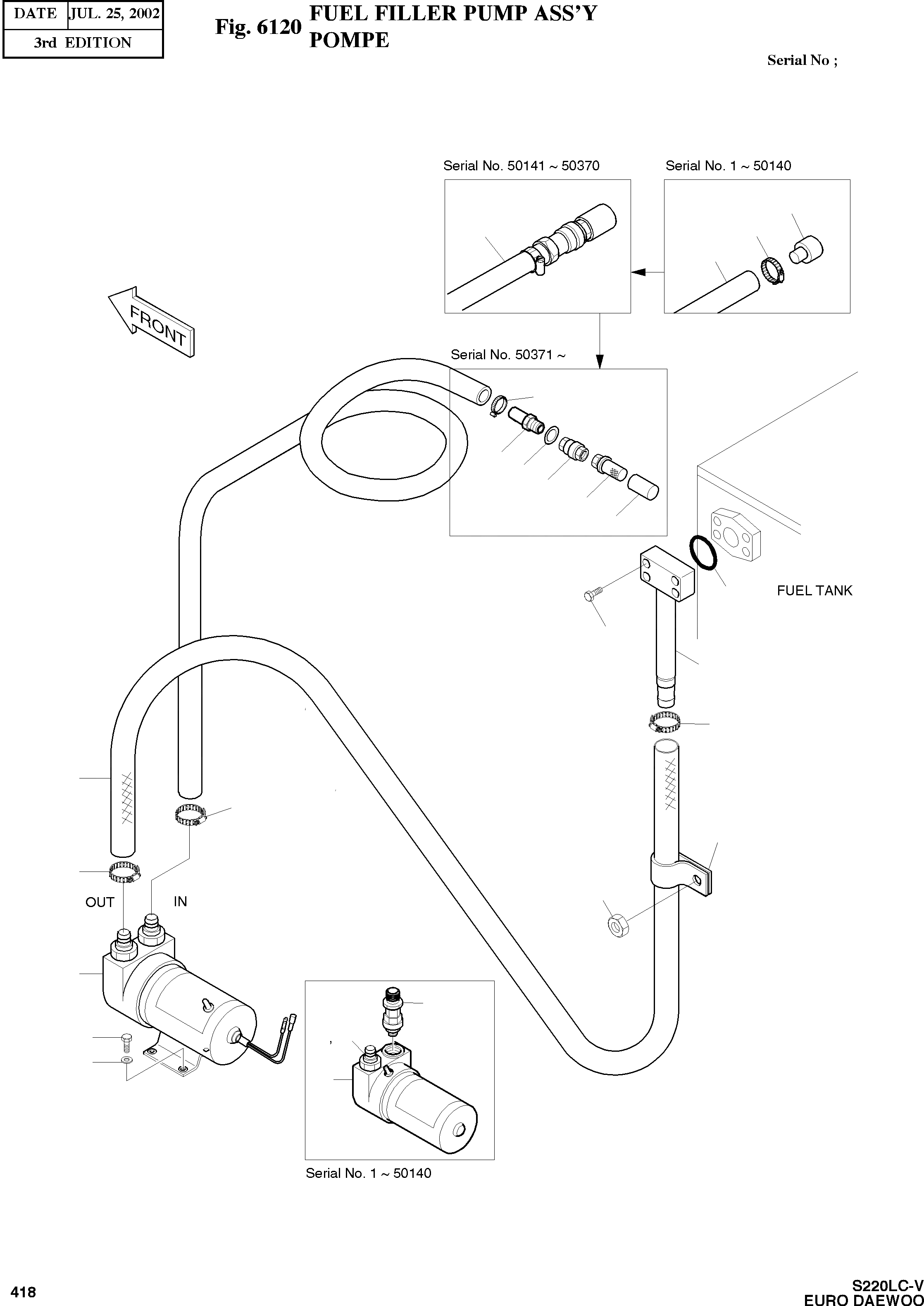 | DATE | JUL. 25, 2002 |
|---|---|
| 3rd EDITION | |

Fig. 6120 FUEL FILLER PUMP ASS'Y
POMPE

Serial No ;

Serial No. 50141 ~ 50370

Serial No. 1 ~ 50140

FRONT

Serial No. 50371 ~

FUEL TANK

OUT

IN

Serial No. 1 ~ 50140

418

S220LC-V
EURO DAEWOO