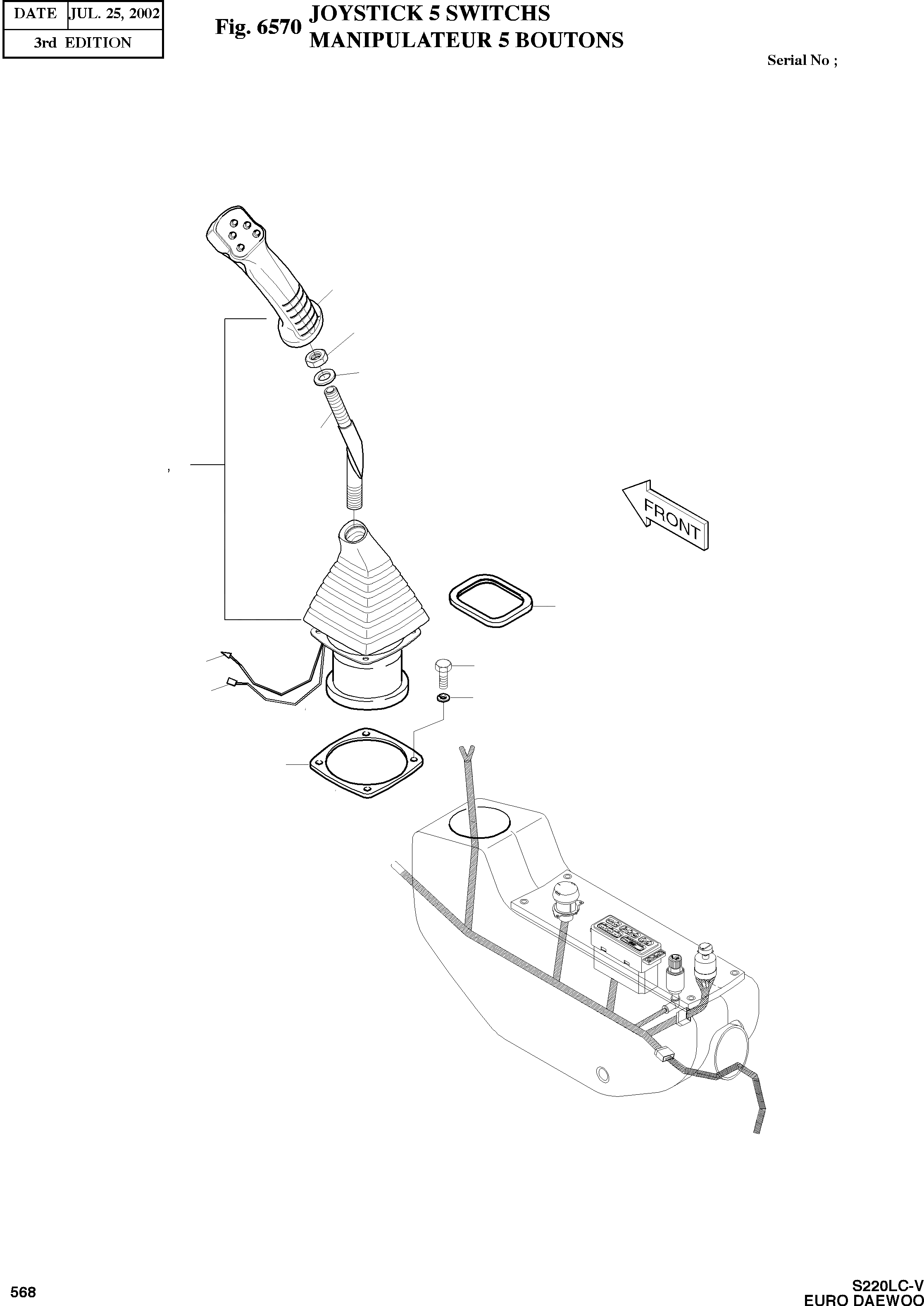 | DATE | JUL. 25, 2002 |
|---|---|
| 3rd EDITION | |

Fig. 6570 JOYSTICK 5 SWITCHS
MANIPULATEUR 5 BOUTONS

Serial No ;

,

FRONT

568

S220LC-V
EURO DAEWOO