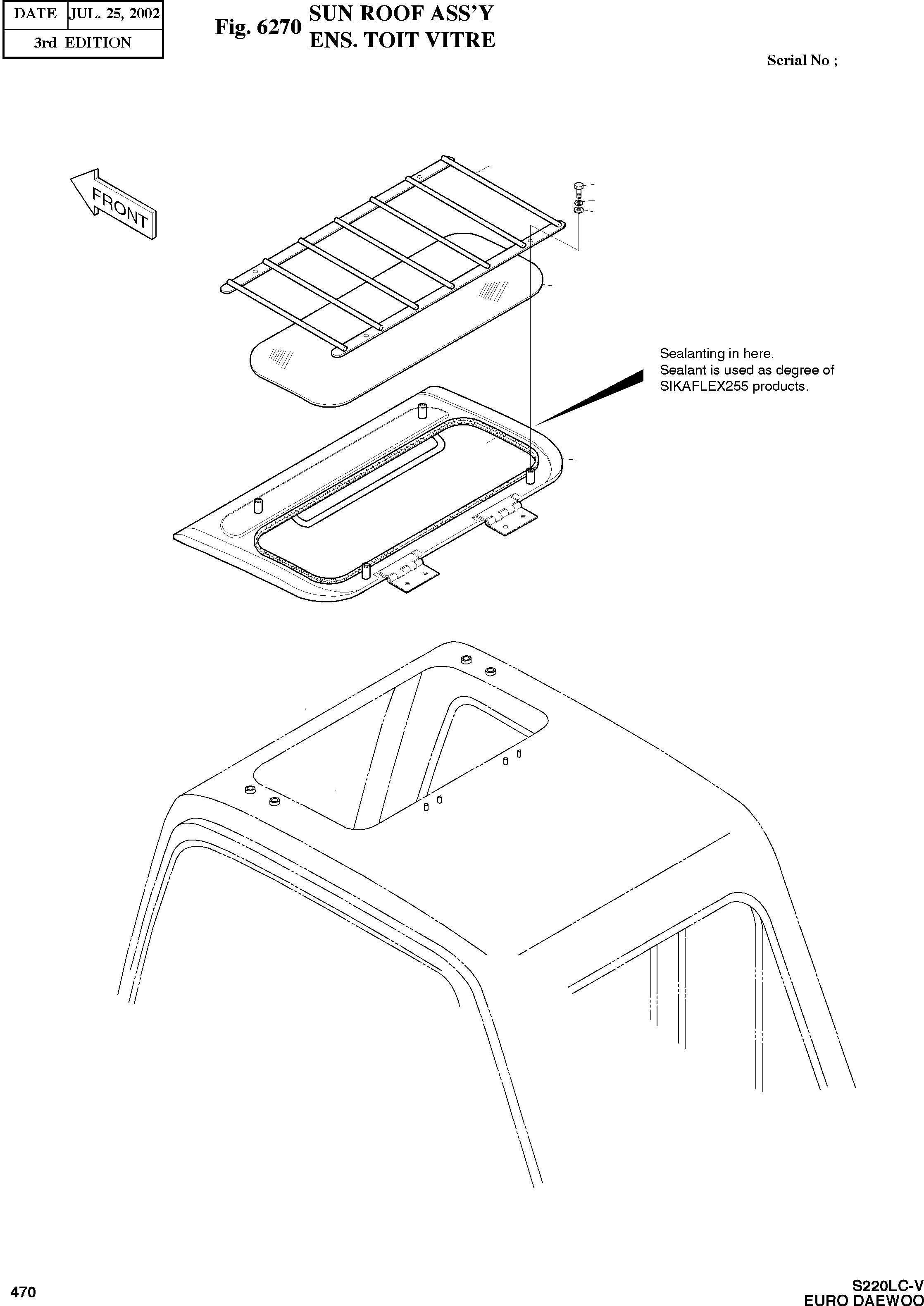 | DATE | JUL. 25, 2002 |
|---|---|
| 3rd EDITION | |

Fig. 6270 SUN ROOF ASS'Y
ENS. TOIT VITRE

Serial No ;

FRONT

Sealanting in here.
Sealant is used as degree of SIKAFLEX255 products.

470

S220LC-V
EURO DAEWOO