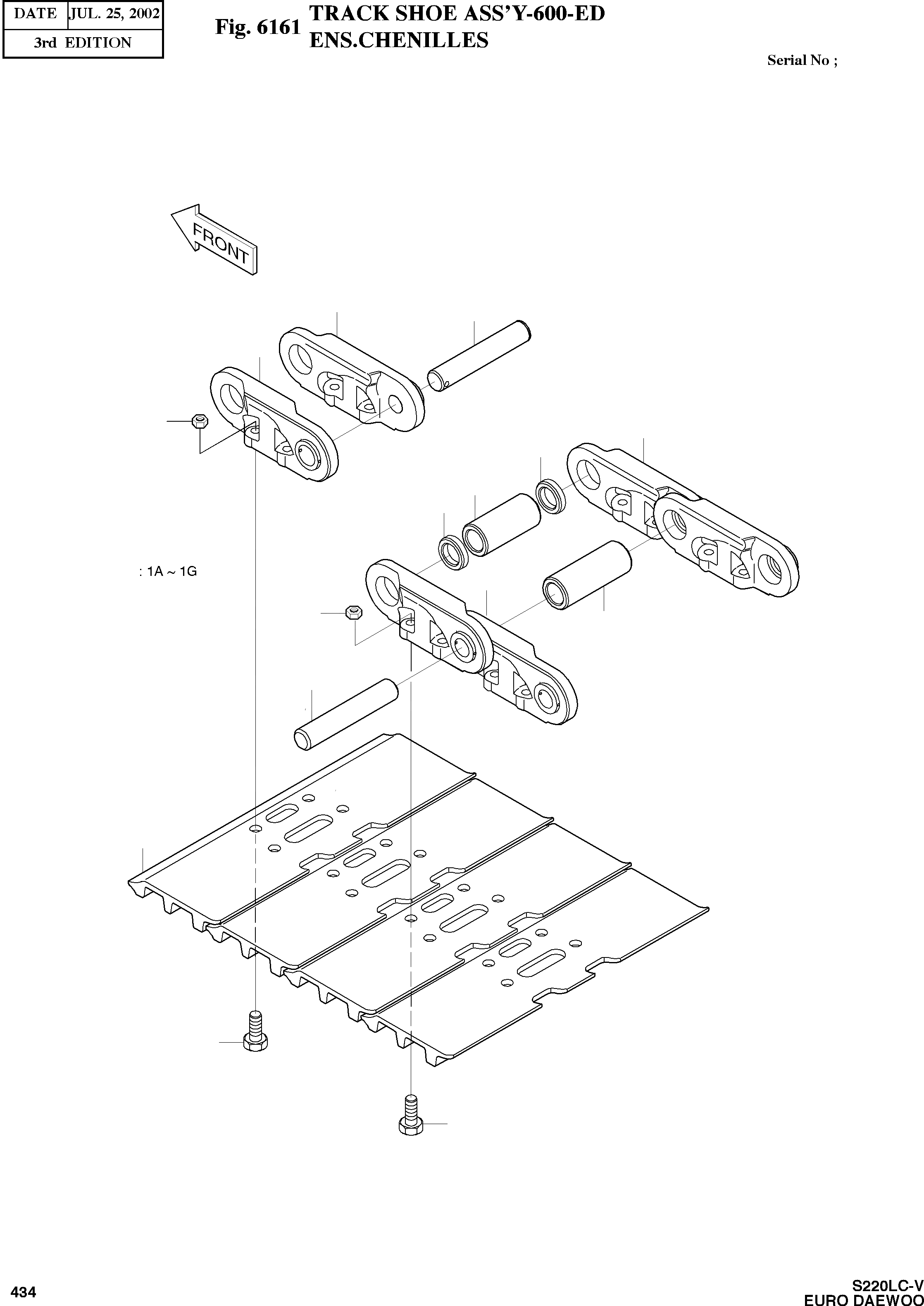 | DATE | JUL. 25, 2002 |
|---|---|
| 3rd EDITION | |

Fig. 6161 TRACK SHOE ASS'Y-600-ED
ENS.CHENILLES

Serial No ;

FRONT

: 1A ~ 1G

434

S220LC-V
EURO DAEWOO