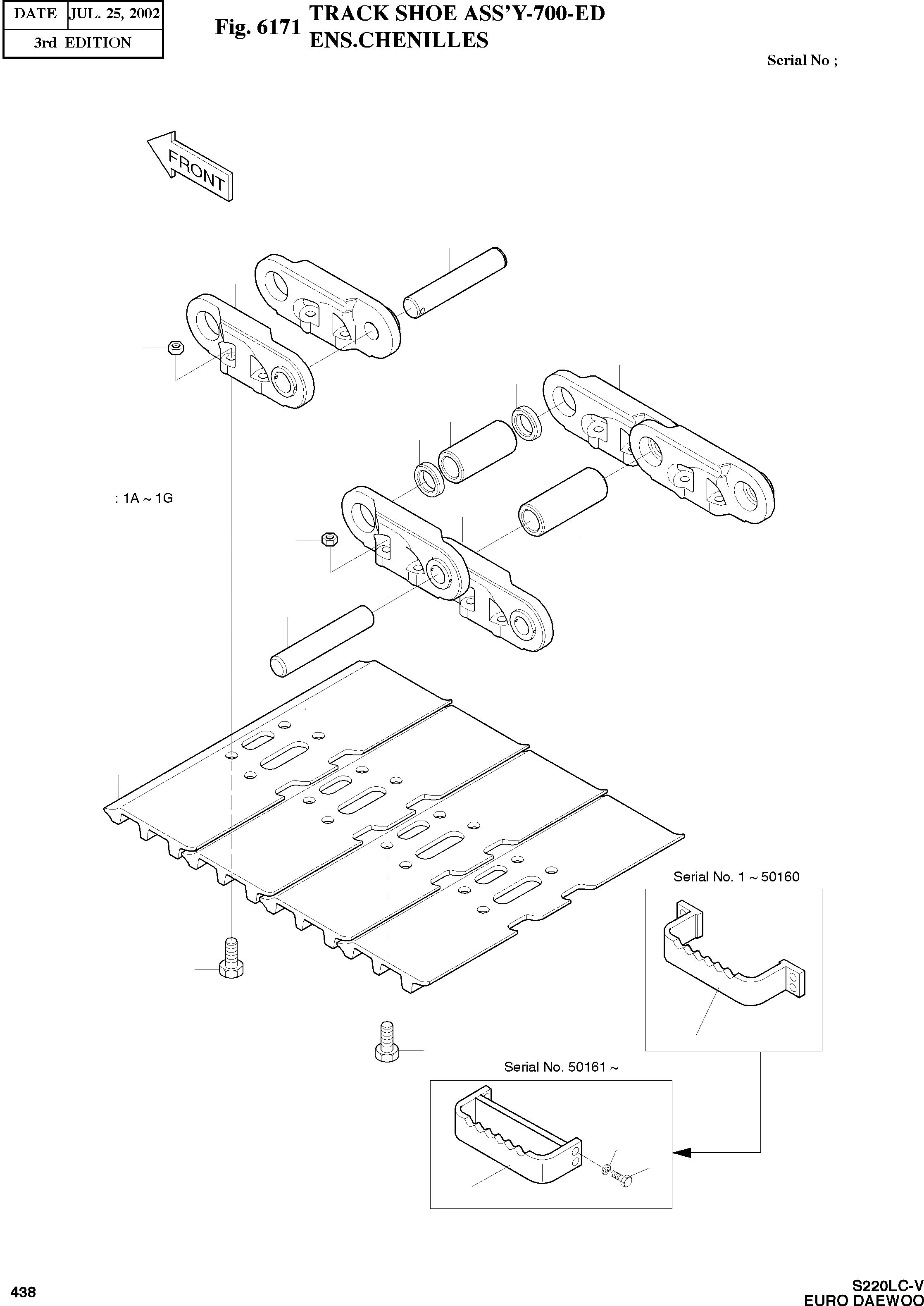 | DATE | JUL. 25, 2002 |
|---|---|
| 3rd EDITION | |

Fig. 6171 TRACK SHOE ASS'Y-700-ED ENS.CHENILLES

Serial No ;

FRONT

: 1A ~ 1G

Serial No. 1 ~ 50160

Serial No. 50161 ~

438

S220LC-V
EURO DAEWOO