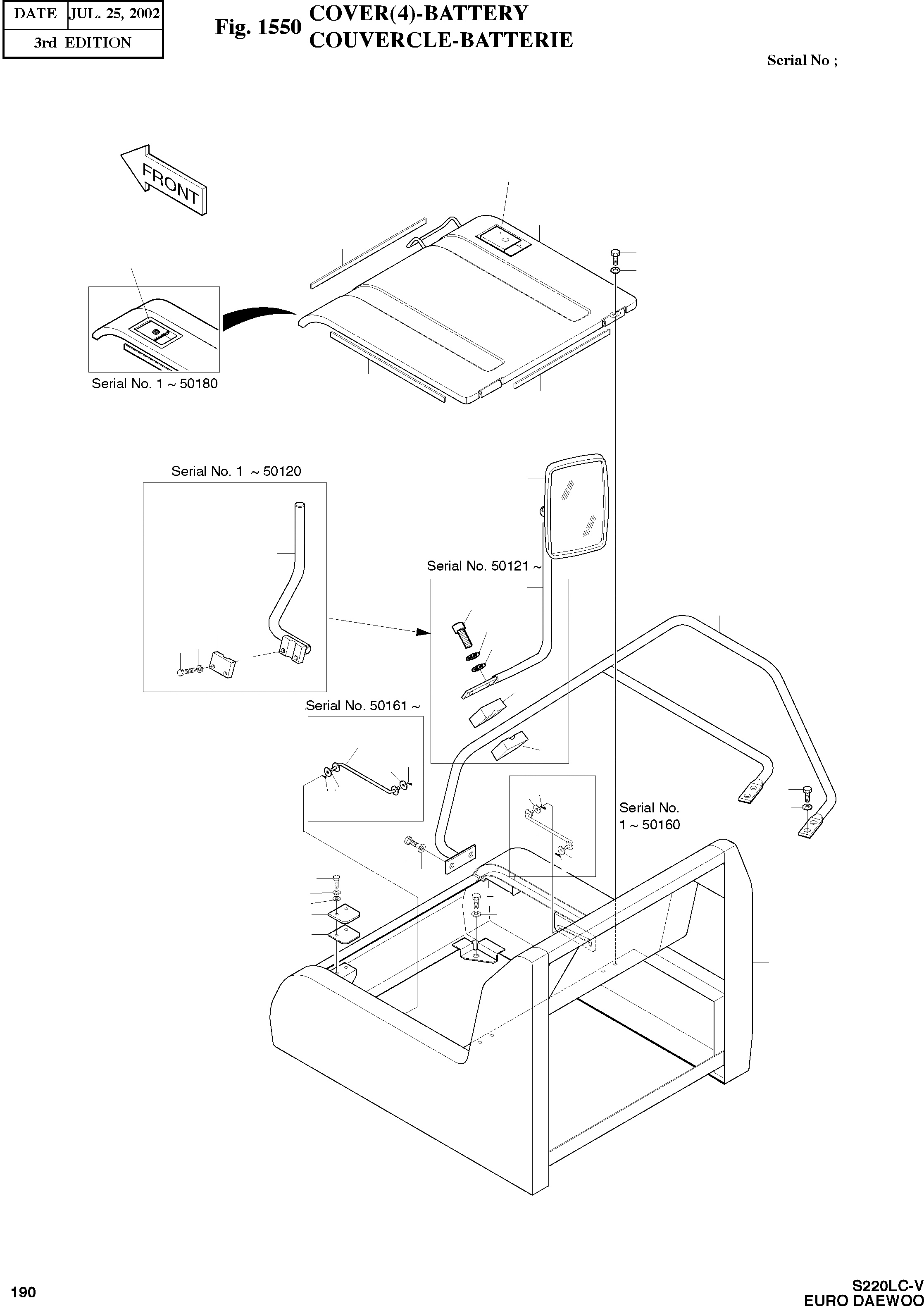 | DATE | JUL. 25, 2002 |
|---|---|
| 3rd EDITION | |

Fig. 1550 COVER(4)-BATTERY COUVERCLE-BATTERIE

Serial No ;

FRONT

Serial No. 1 ~ 50180

Serial No. 1 ~ 50120

Serial No. 50121 ~

Serial No. 50161 ~

Serial No. 1 ~ 50160

190

S220LC-V
EURO DAEWOO