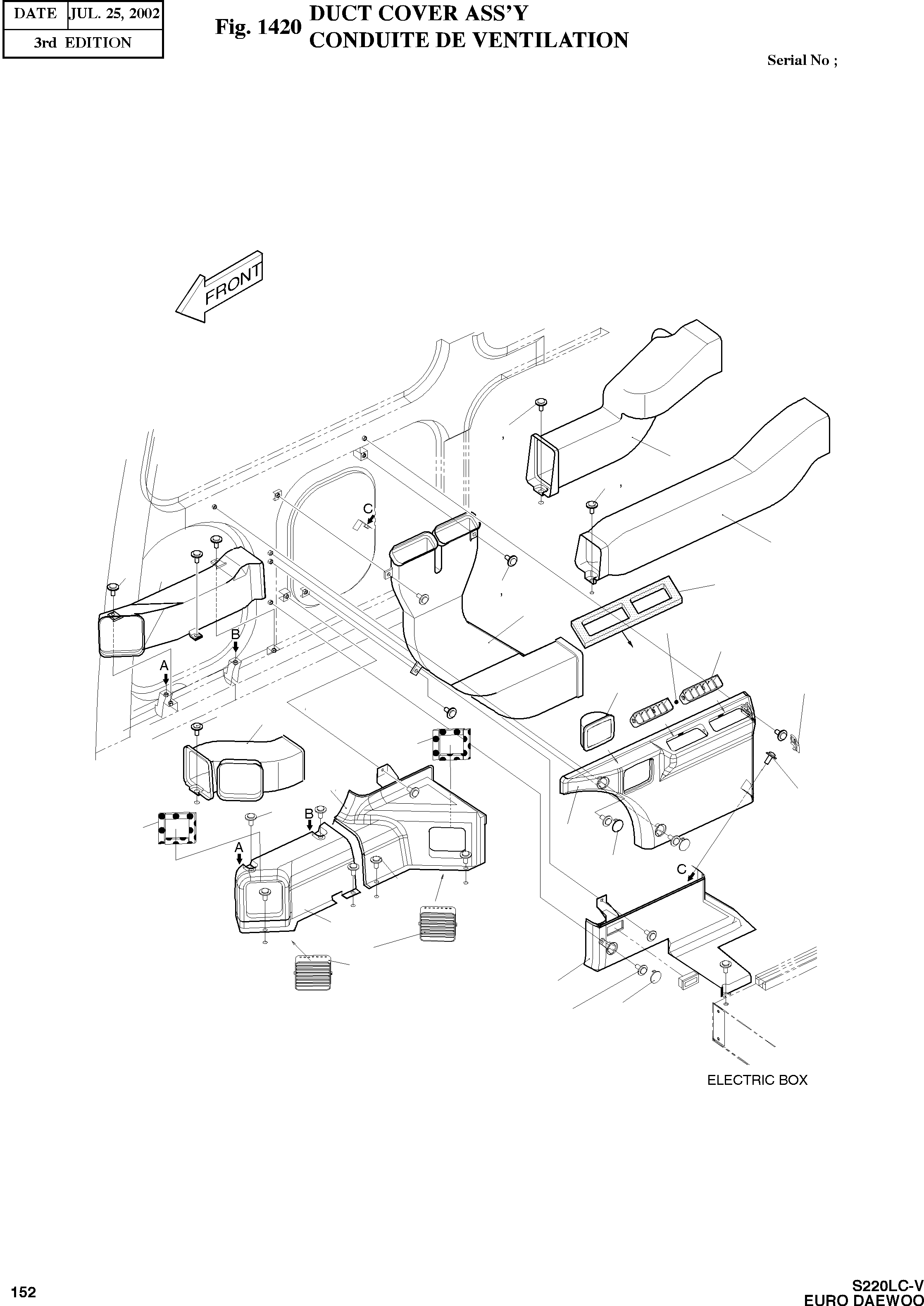 | DATE | JUL. 25, 2002 |
|---|---|
| 3rd EDITION | |

Fig. 1420 DUCT COVER ASS'Y
CONDUITE DE VENTILATION

Serial No ;

FRONT

C

B

A

B

A

C

ELECTRIC BOX

152

S220LC-V
EURO DAEWOO