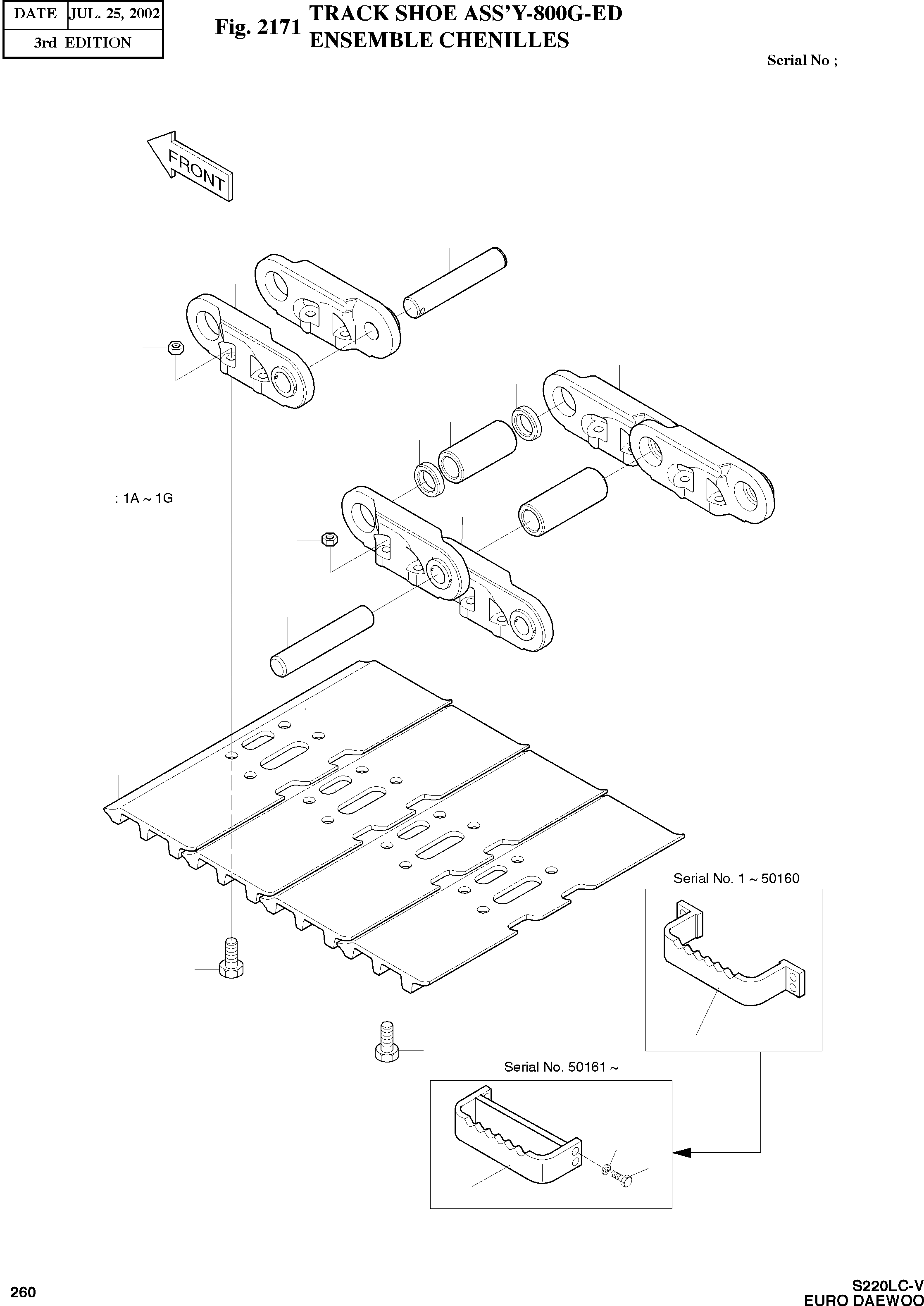 | DATE | JUL. 25, 2002 |
|---|---|
| 3rd EDITION | |

Fig. 2171 TRACK SHOE ASS'Y-800G-ED
ENSEMBLE CHENILLES

Serial No ;

FRONT

: 1A ~ 1G

Serial No. 1 ~ 50160

Serial No. 50161 ~

260

S220LC-V
EURO DAEWOO