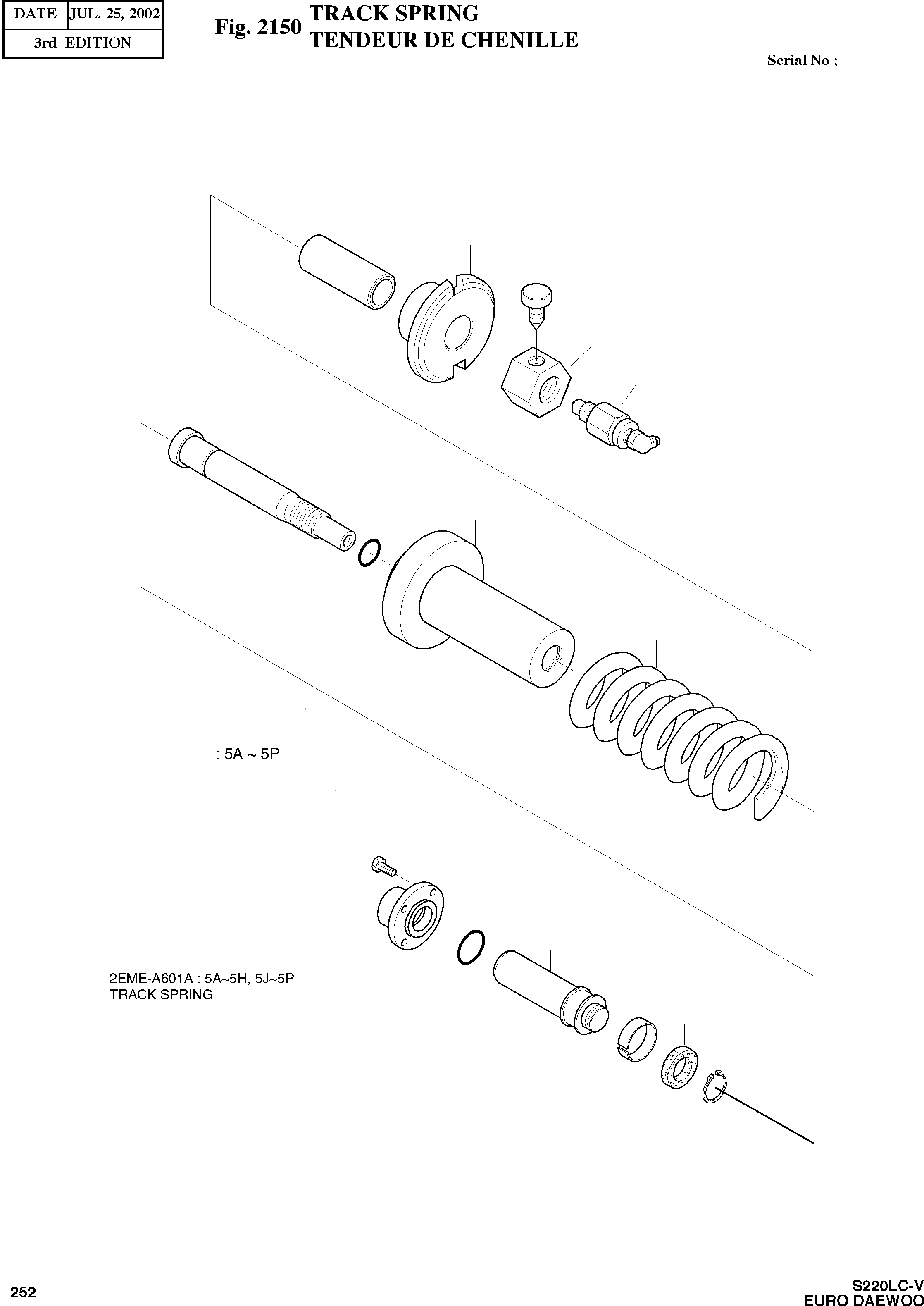 | DATE | JUL. 25, 2002 |
|---|---|
| 3rd EDITION | |

Fig. 2150 TRACK SPRING
TENDEUR DE CHENILLE

Serial No ;

: 5A ~ 5P

2EME-A601A : 5A~5H, 5J~5P
TRACK SPRING

252

S220LC-V
EURO DAEWOO