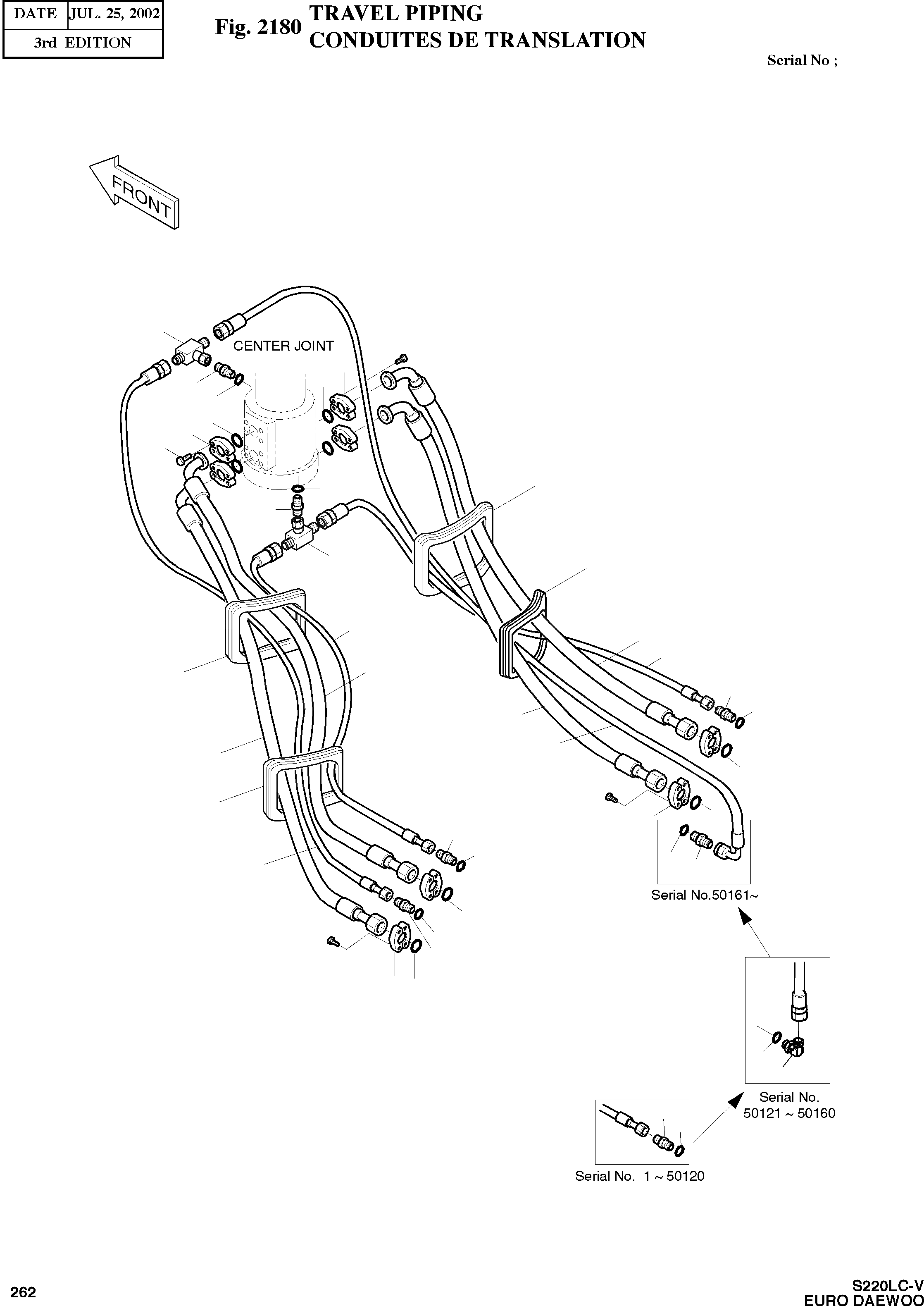 | DATE | JUL. 25, 2002 |
|---|---|
| 3rd EDITION | |

Fig. 2180 TRAVEL PIPING
CONDUITES DE TRANSLATION

Serial No ;

FRONT

CENTER JOINT

Serial No.50161~

Serial No.
50121 ~ 50160

Serial No. 1 ~ 50120

262

S220LC-V
EURO DAEWOO