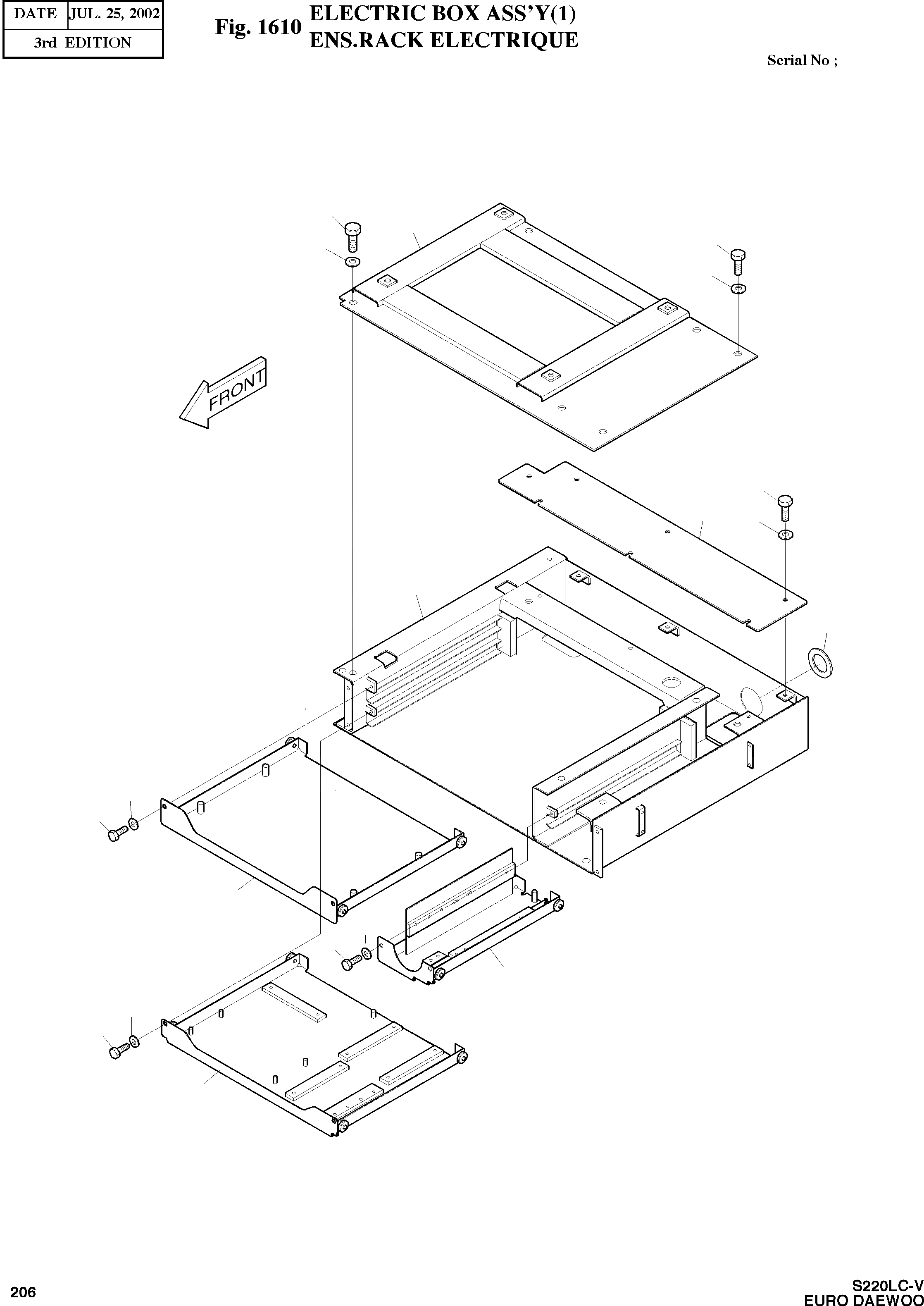 | DATE | JUL. 25, 2002 |
|---|---|
| 3rd EDITION | |

Fig. 1610 ELECTRIC BOX ASS'Y(1)
ENS.RACK ELECTRIQUE

Serial No ;

FRONT

206

S220LC-V
EURO DAEWOO