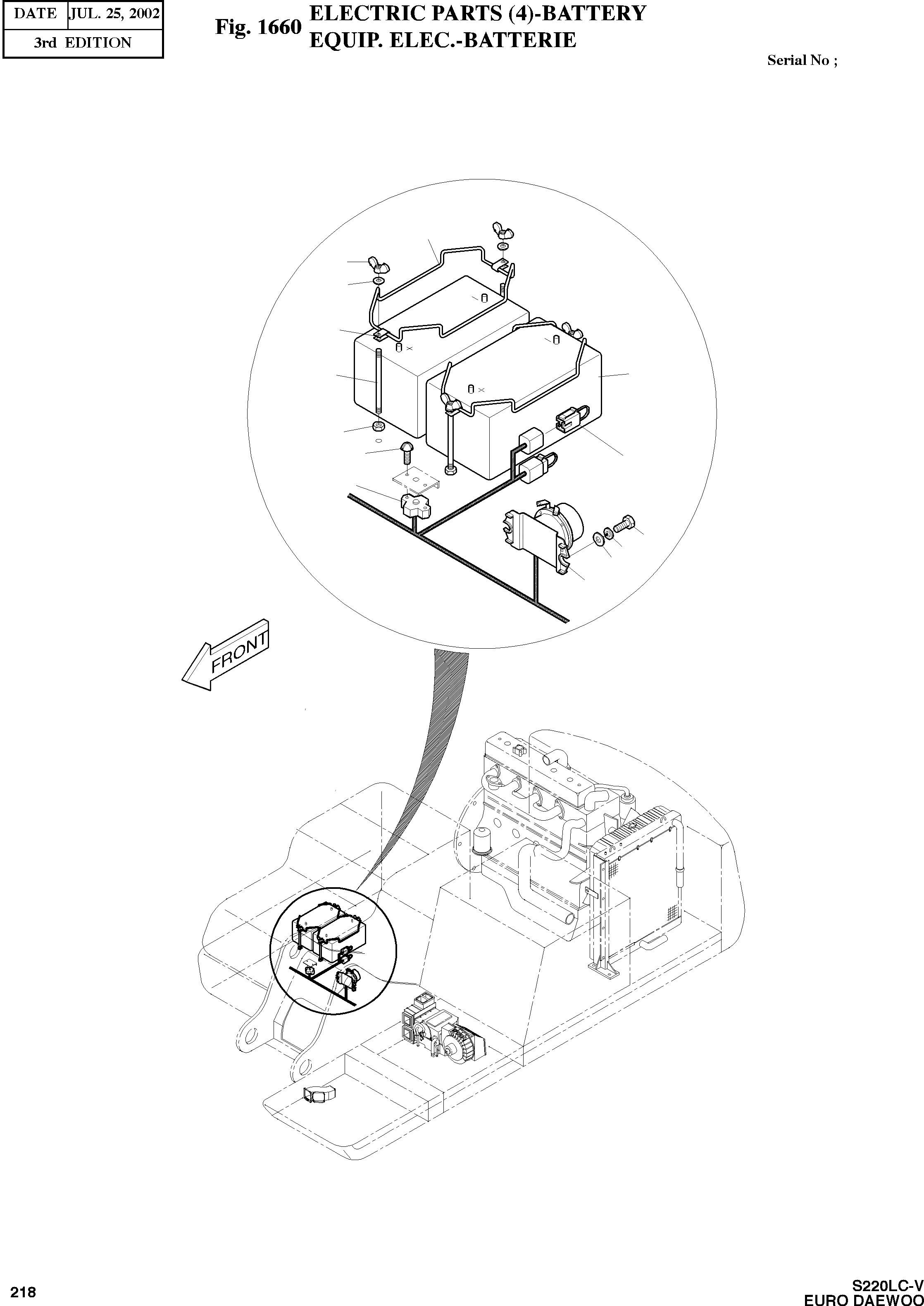 | DATE | JUL. 25, 2002 |
|---|---|
| 3rd EDITION | |

Fig. 1660 ELECTRIC PARTS (4)-BATTERY
EQUIP. ELEC.-BATTERIE

Serial No ;

FRONT

218

S220LC-V
EURO DAEWOO