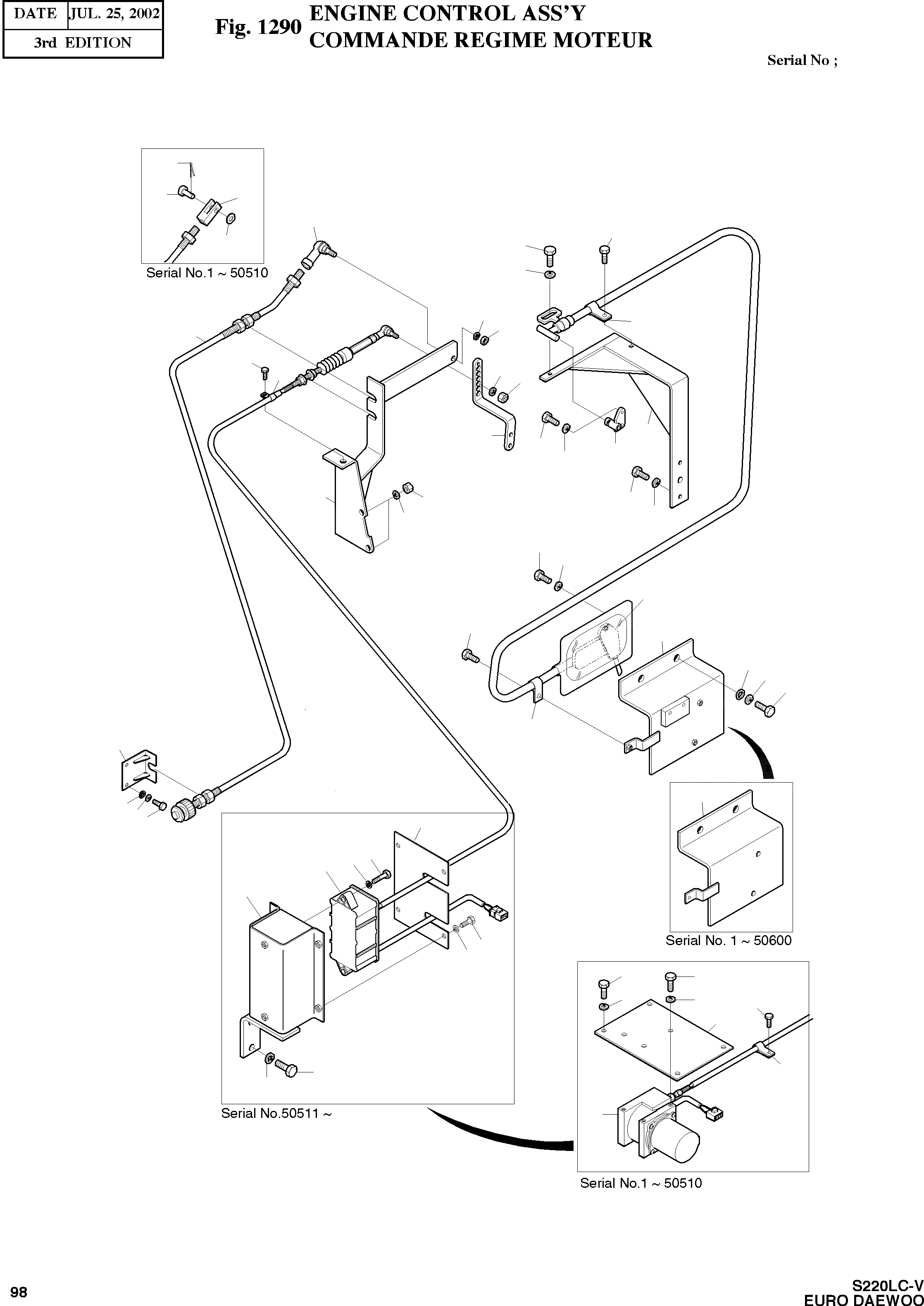 | DATE | JUL. 25, 2002 |
|---|---|
| 3rd EDITION | |

Fig. 1290 ENGINE CONTROL ASS'Y
COMMANDE REGIME MOTEUR

Serial No ;

Serial No.1 ~ 50510

Serial No. 1 ~ 50600

Serial No.50511 ~

Serial No.1 ~ 50510

98

S220LC-V
EURO DAEWOO