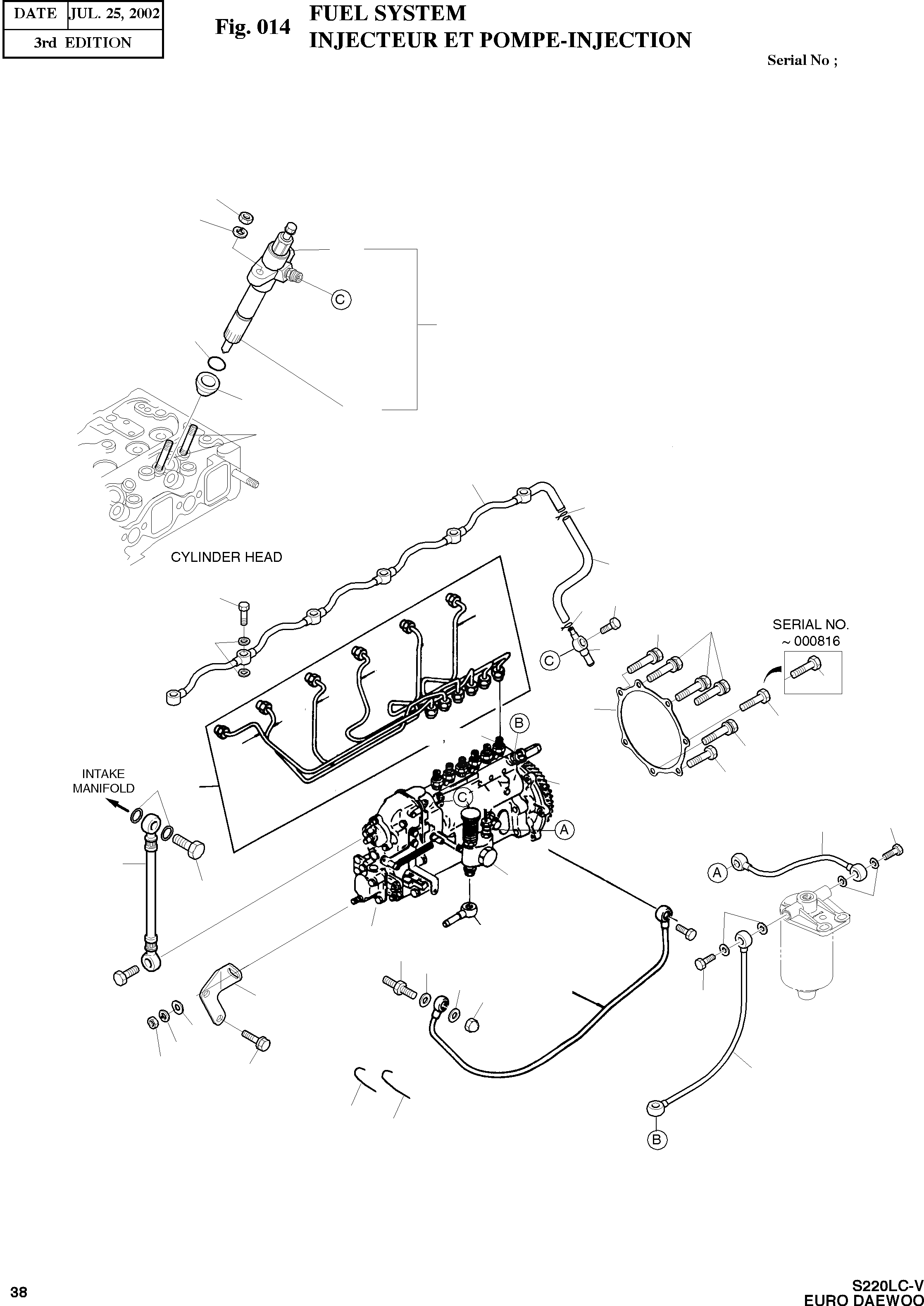 | DATE | JUL. 25, 2002 |
|---|---|
| 3rd EDITION | |

Fig. 014 FUEL SYSTEM
INJECTEUR ET POMPE-INJECTION

Serial No ;

C

CYLINDER HEAD

SERIAL NO.
~ 000816

C

B

INTAKE MANIFOLD

C

A

A

B

38

S220LC-V
EURO DAEWOO