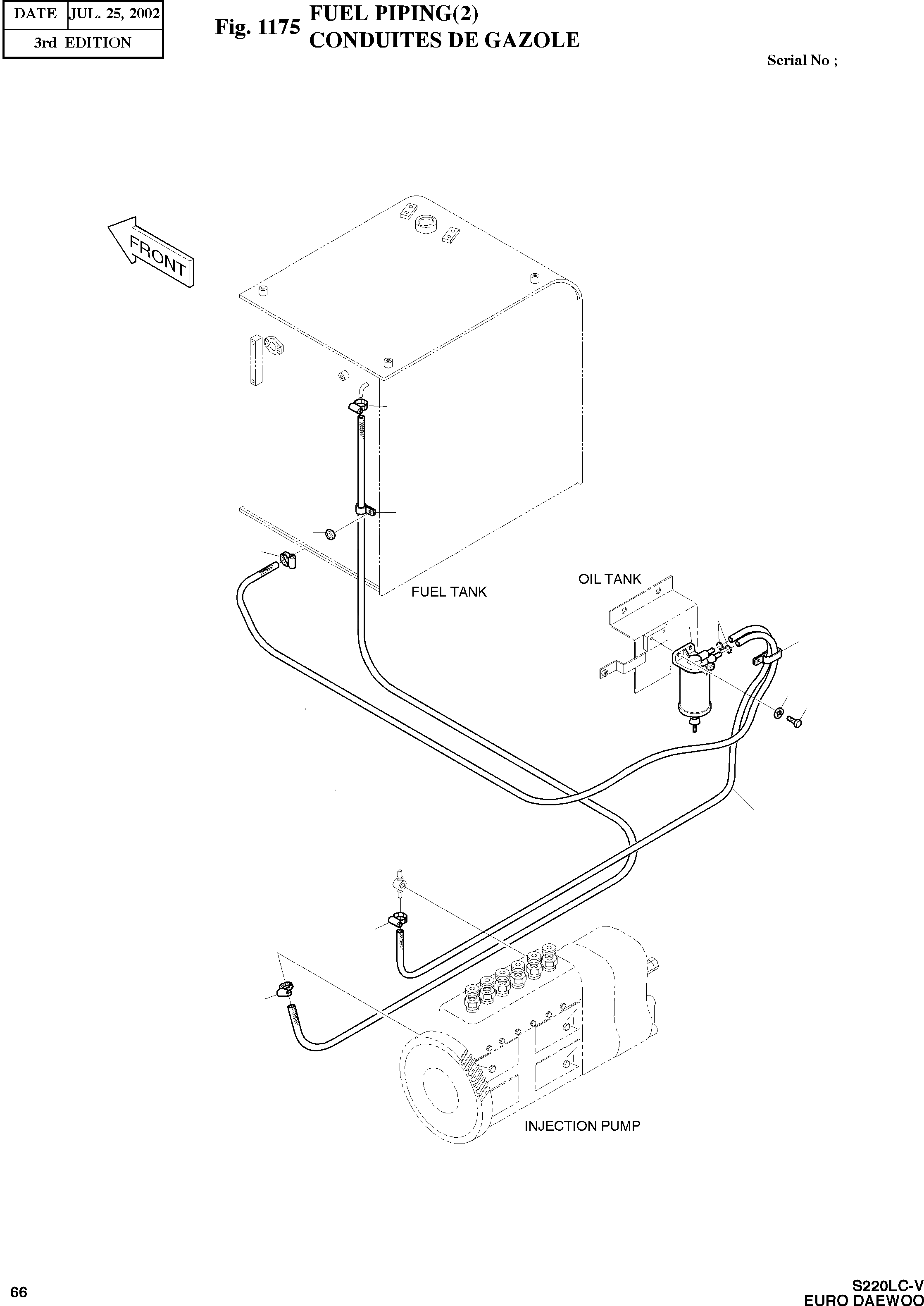 | DATE | JUL. 25, 2002 |
|---|---|
| 3rd EDITION | |

Fig. 1175 FUEL PIPING(2)
CONDUITES DE GAZOLE

Serial No ;

FRONT

FUEL TANK

OIL TANK

INJECTION PUMP

66

S220LC-V
EURO DAEWOO