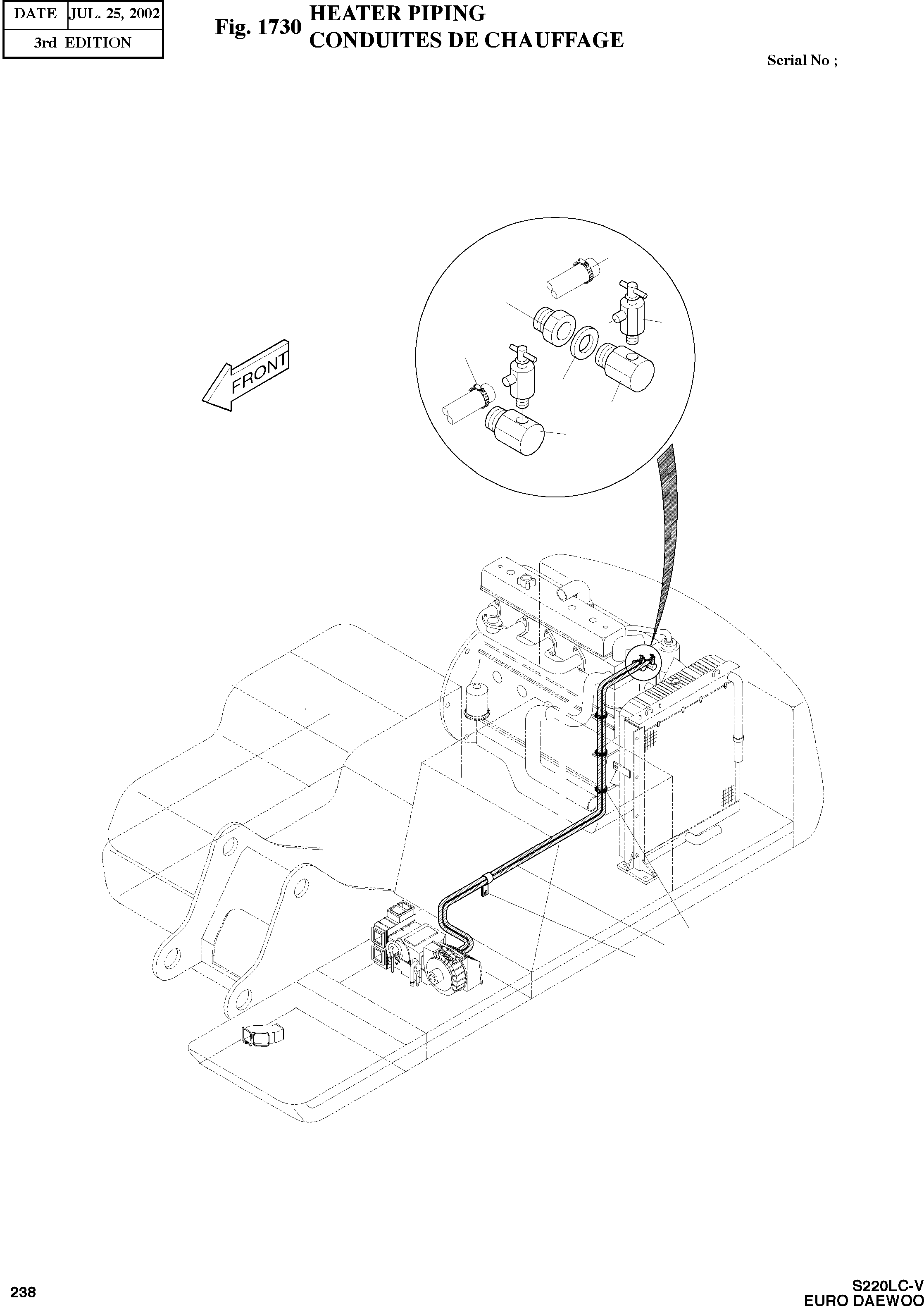 | DATE | JUL. 25, 2002 |
|---|---|
| 3rd EDITION | |

Fig. 1730 HEATER PIPING
CONDUITES DE CHAUFFAGE

Serial No ;

FRONT

238

S220LC-V
EURO DAEWOO