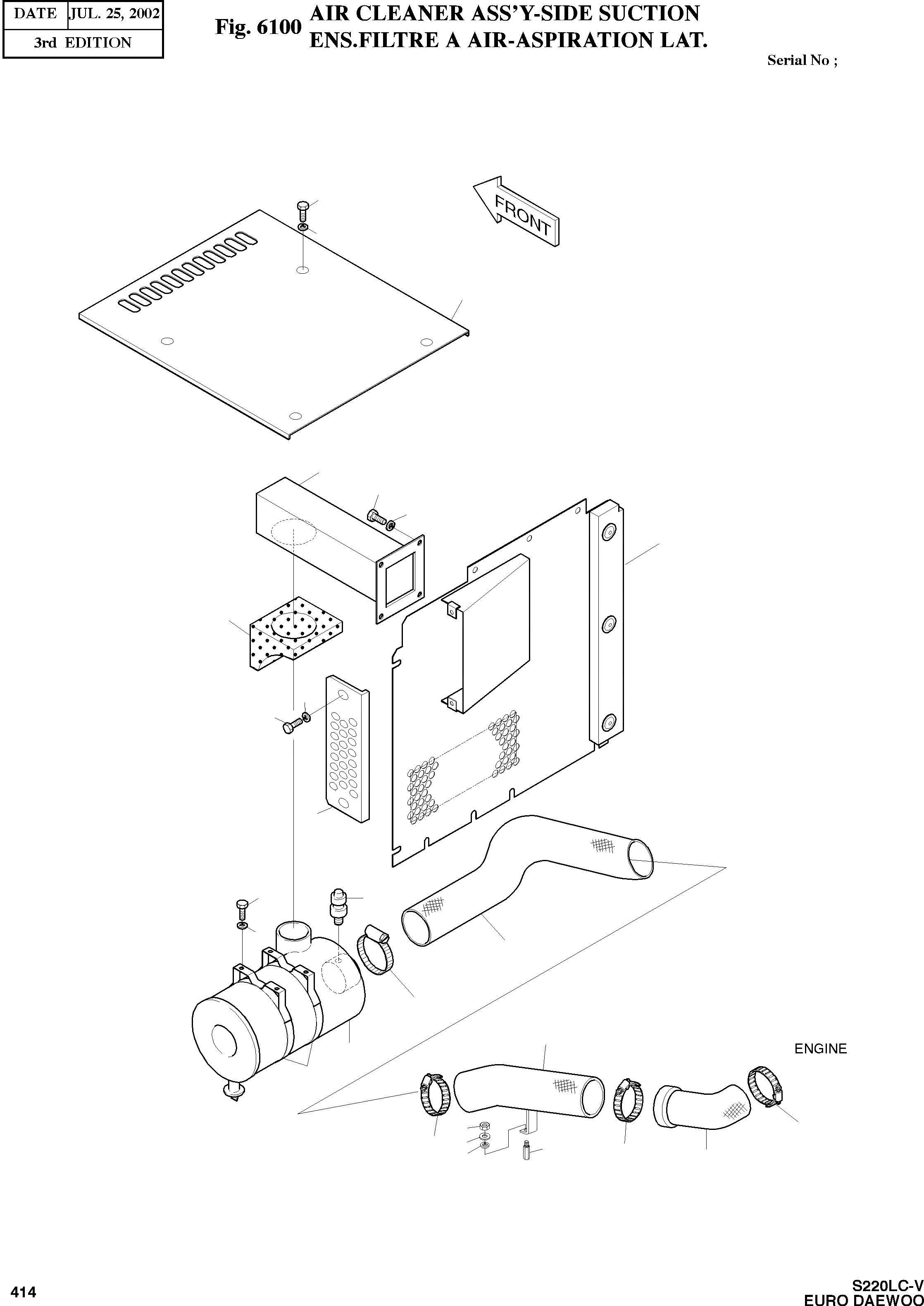 | DATE | JUL. 25, 2002 |
|---|---|
| 3rd EDITION | |

Fig. 6100 AIR CLEANER ASS'Y-SIDE SUCTION
ENS.FILTRE A AIR-ASPIRATION LAT.

Serial No ;

FRONT

ENGINE

414

S220LC-V
EURO DAEWOO