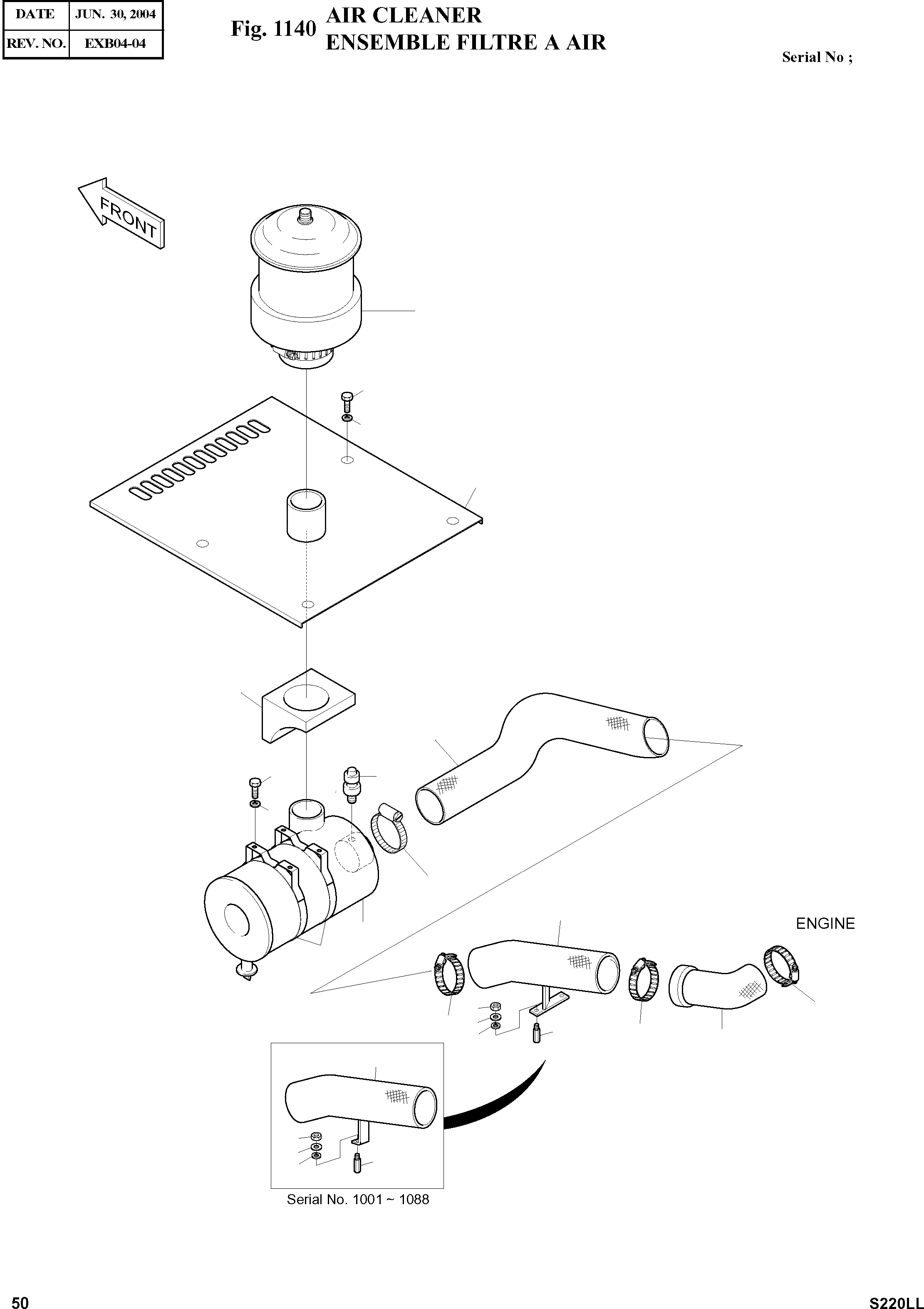 | DATE | JUN. 30, 2004 |
|---|---|
| REV. NO. | EXB04-04 |

Fig. 1140 AIR CLEANER
ENSEMBLE FILTRE A AIR

Serial No ;

FRONT

ENGINE

Serial No. 1001 ~ 1088

50

S220LL