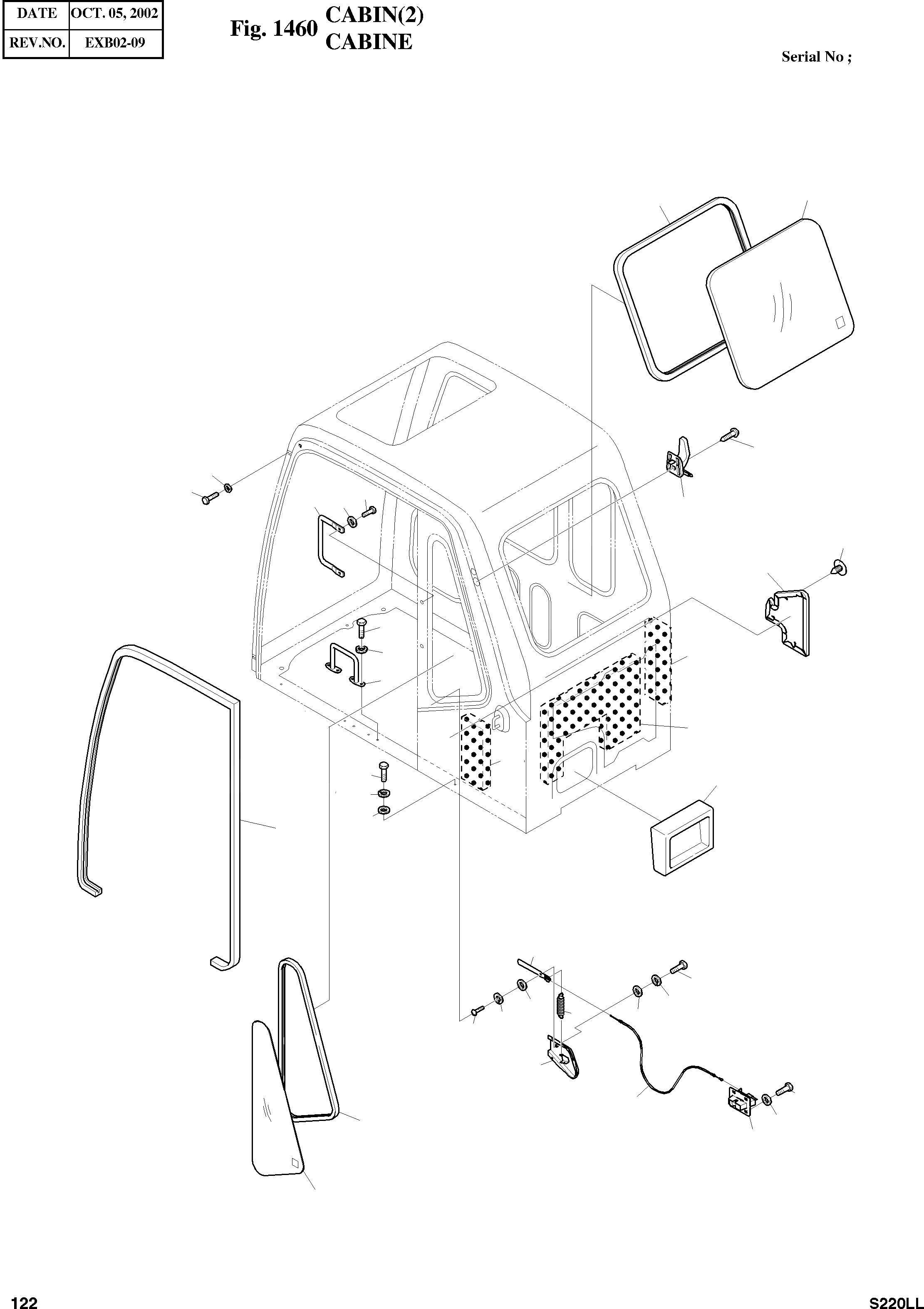 | DATE | OCT. 05, 2002 |
|---|---|
| REV.NO. | EXB02-09 |

Fig. 1460 CABIN(2)
CABINE

Serial No ;

122

S220LL