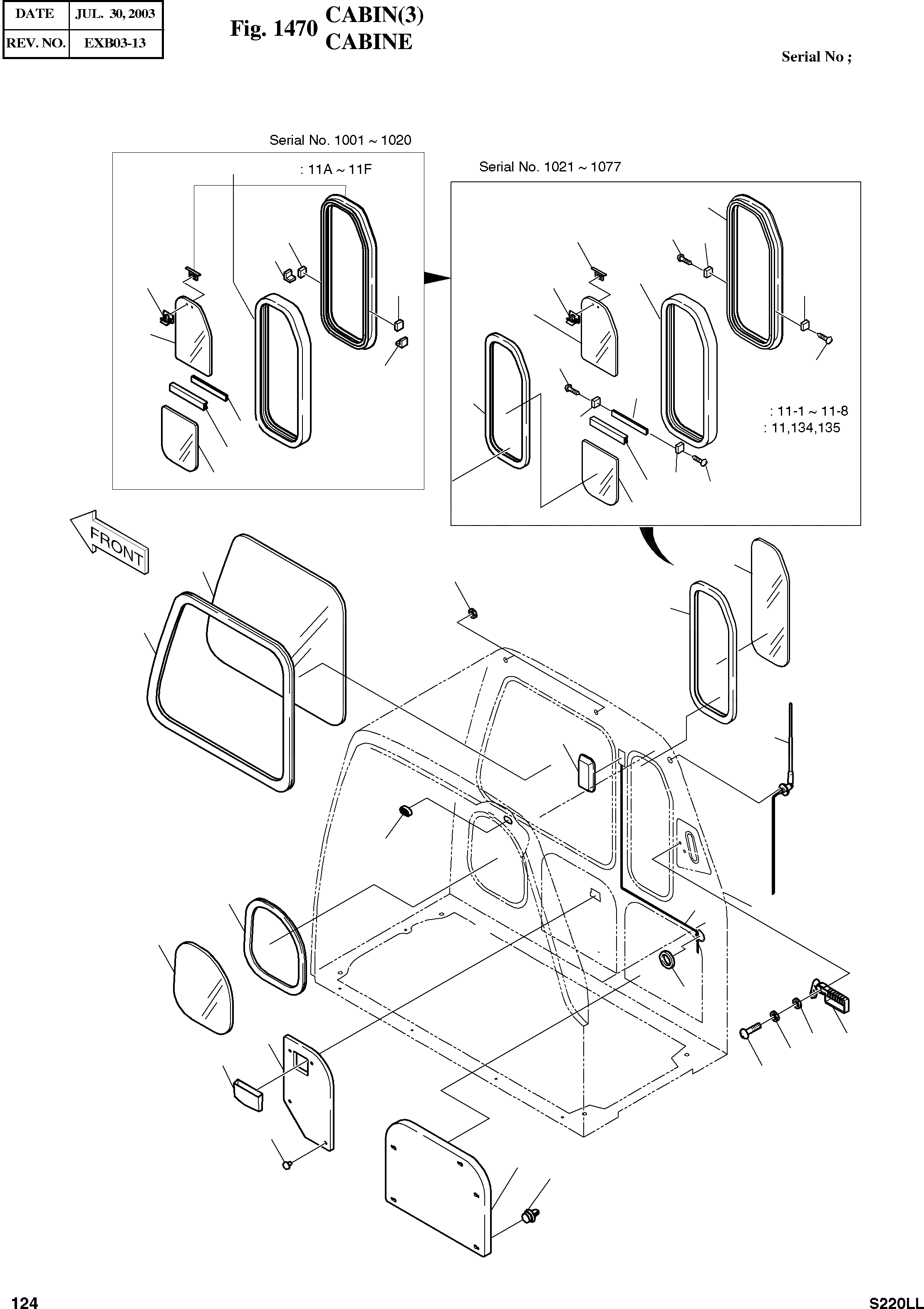 | DATE | JUL. 30, 2003 |
|---|---|
| REV. NO. | EXB03-13 |

Fig. 1470 CABIN(3) CABINE

Serial No ;

Serial No. 1001 ~ 1020

: 11A ~ 11F

Serial No. 1021 ~ 1077

: 11-1 ~ 11-8
: 11,134,135

FRONT

124

S220LL