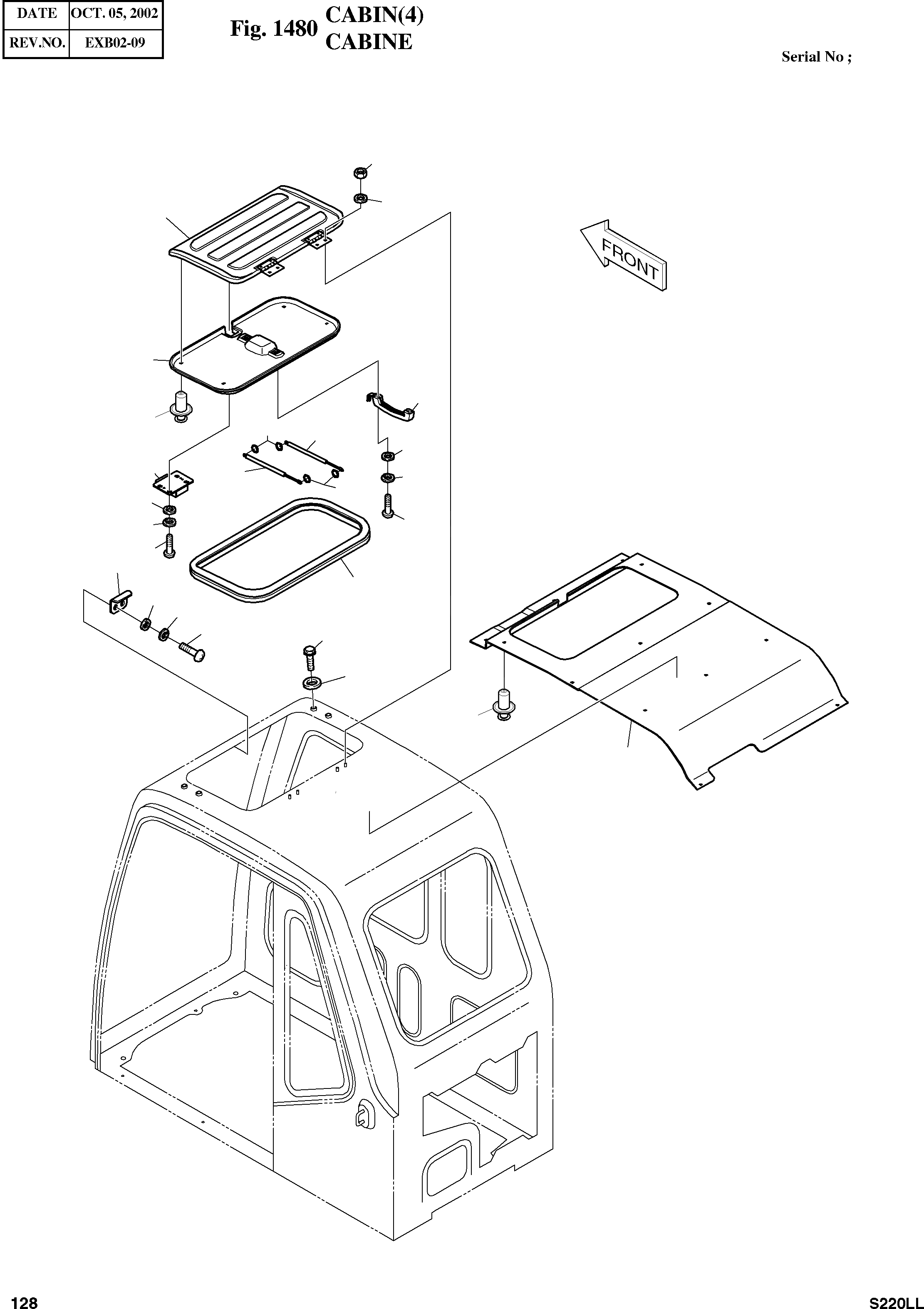 | DATE | OCT. 05, 2002 |
|---|---|
| REV.NO. | EXB02-09 |

Fig. 1480 CABIN(4)
CABINE

Serial No ;

FRONT

128

S220LL