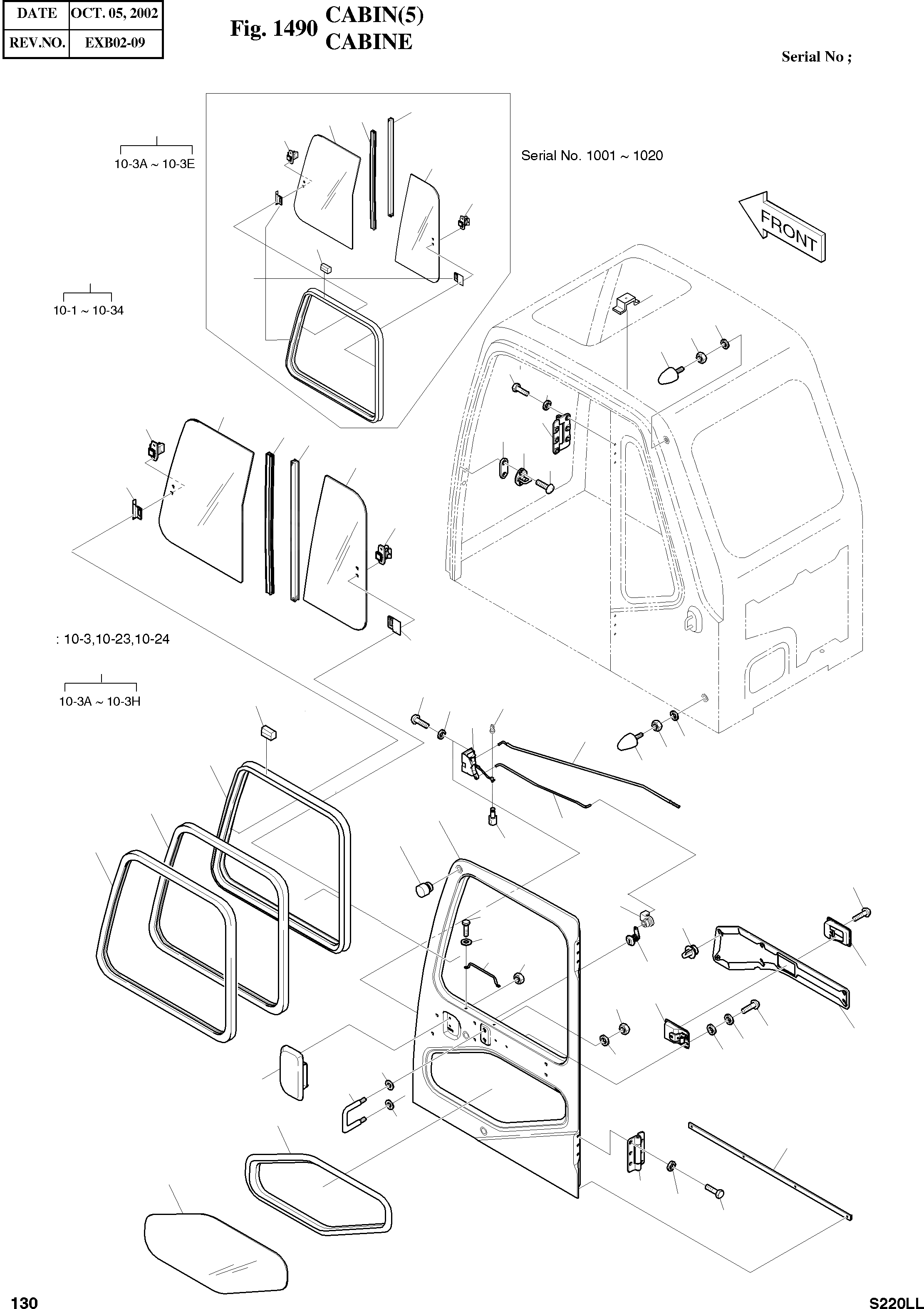 | DATE | OCT. 05, 2002 |
|---|---|
| REV.NO. | EXB02-09 |

Fig. 1490 CABIN(5) CABINE

Serial No ;

10-3A ~ 10-3E

Serial No. 1001 ~ 1020

FRONT

10-1 ~ 10-34

: 10-3,10-23,10-24

10-3A ~ 10-3H

130

S220LL