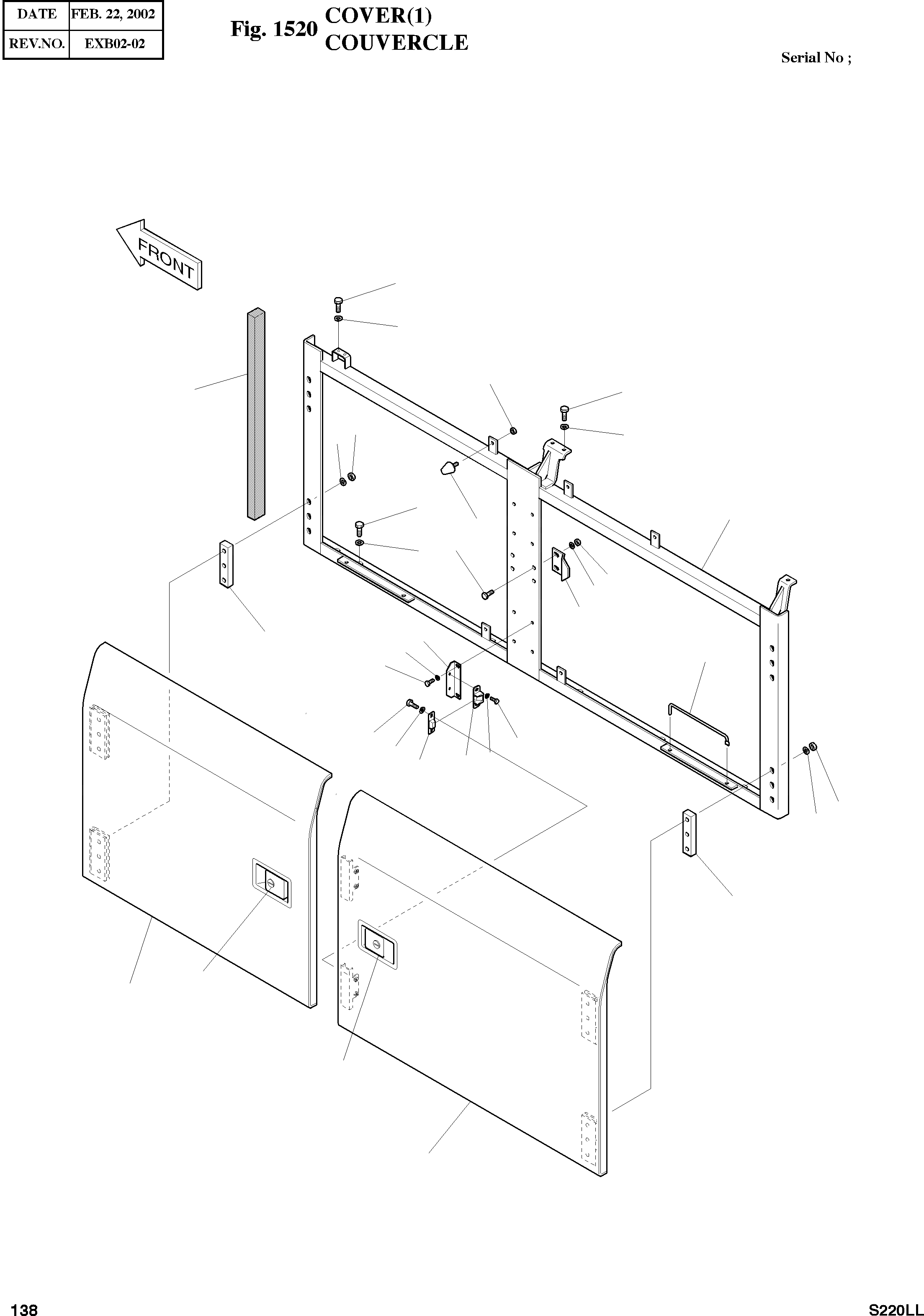 | DATE | FEB. 22, 2002 |
|---|---|
| REV.NO. | EXB02-02 |

Fig. 1520 COVER(1)
COUVERCLE

Serial No ;

FRONT

138

S220LL