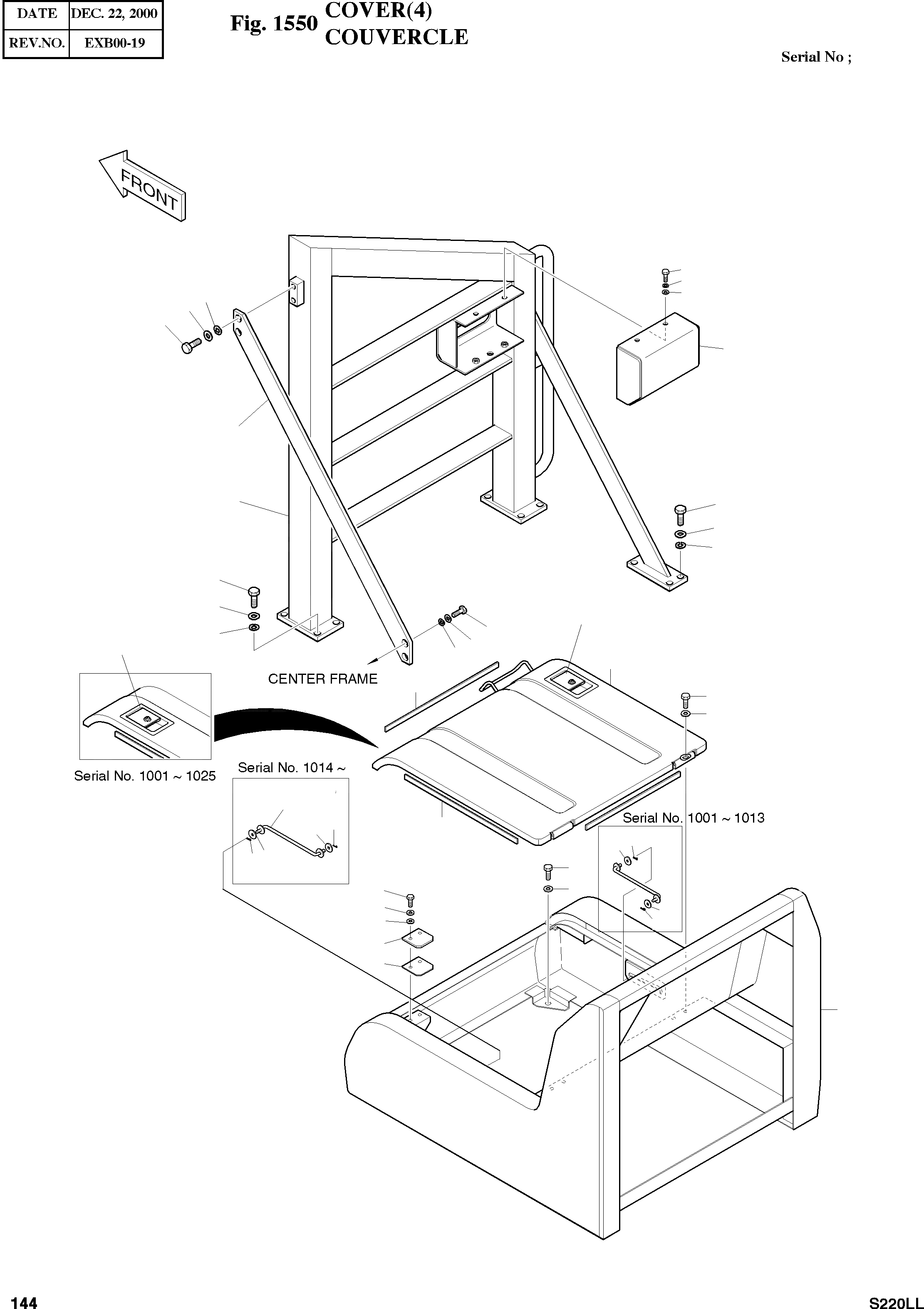 | DATE | DEC. 22, 2000 |
|---|---|
| REV.NO. | EXB00-19 |

Fig. 1550 COVER(4)
COUVERCLE

Serial No ;

FRONT

CENTER FRAME

Serial No. 1001 ~ 1025

Serial No. 1014 ~

Serial No. 1001 ~ 1013

144

S220LL