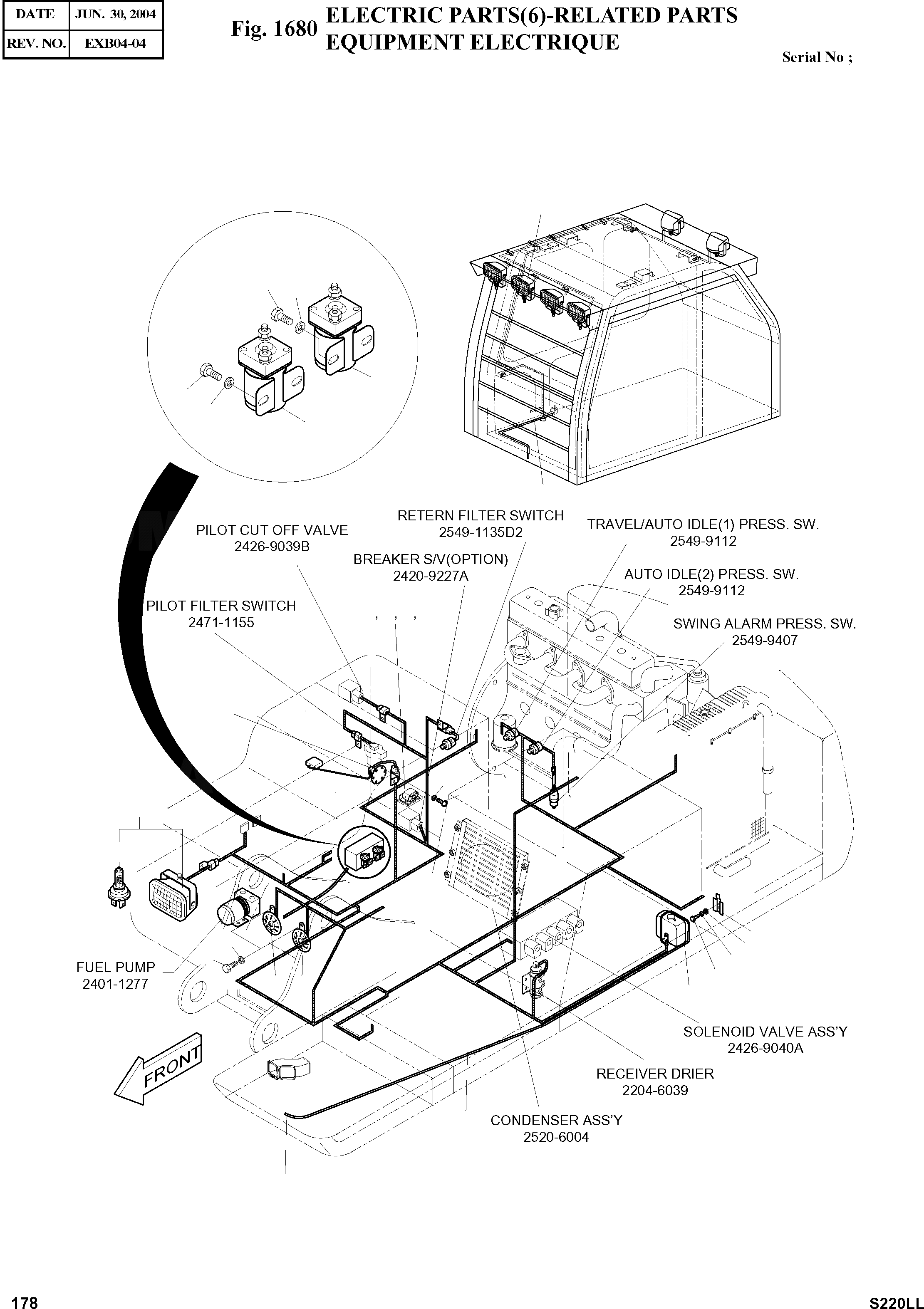 | DATE | JUN. 30, 2004 |
|---|---|
| REV. NO. | EXB04-04 |

Fig. 1680 ELECTRIC PARTS(6)-RELATED PARTS
EQUIPMENT ELECTRIQUE

Serial No ;

RETERN FILTER SWITCH
2549-1135D2

PILOT CUT OFF VALVE
2426-9039B

TRAVEL/AUTO IDLE(1) PRESS. SW.
2549-9112

BREAKER S/V(OPTION)
2420-9227A

AUTO IDLE(2) PRESS. SW.
2549-9112

PILOT FILTER SWITCH
2471-1155

SWING ALARM PRESS. SW.
2549-9407

FUEL PUMP
2401-1277

FRONT

SOLENOID VALVE ASS'Y
2426-9040A

RECEIVER DRIER
2204-6039

CONDENSER ASS'Y
2520-6004

178

S220LL