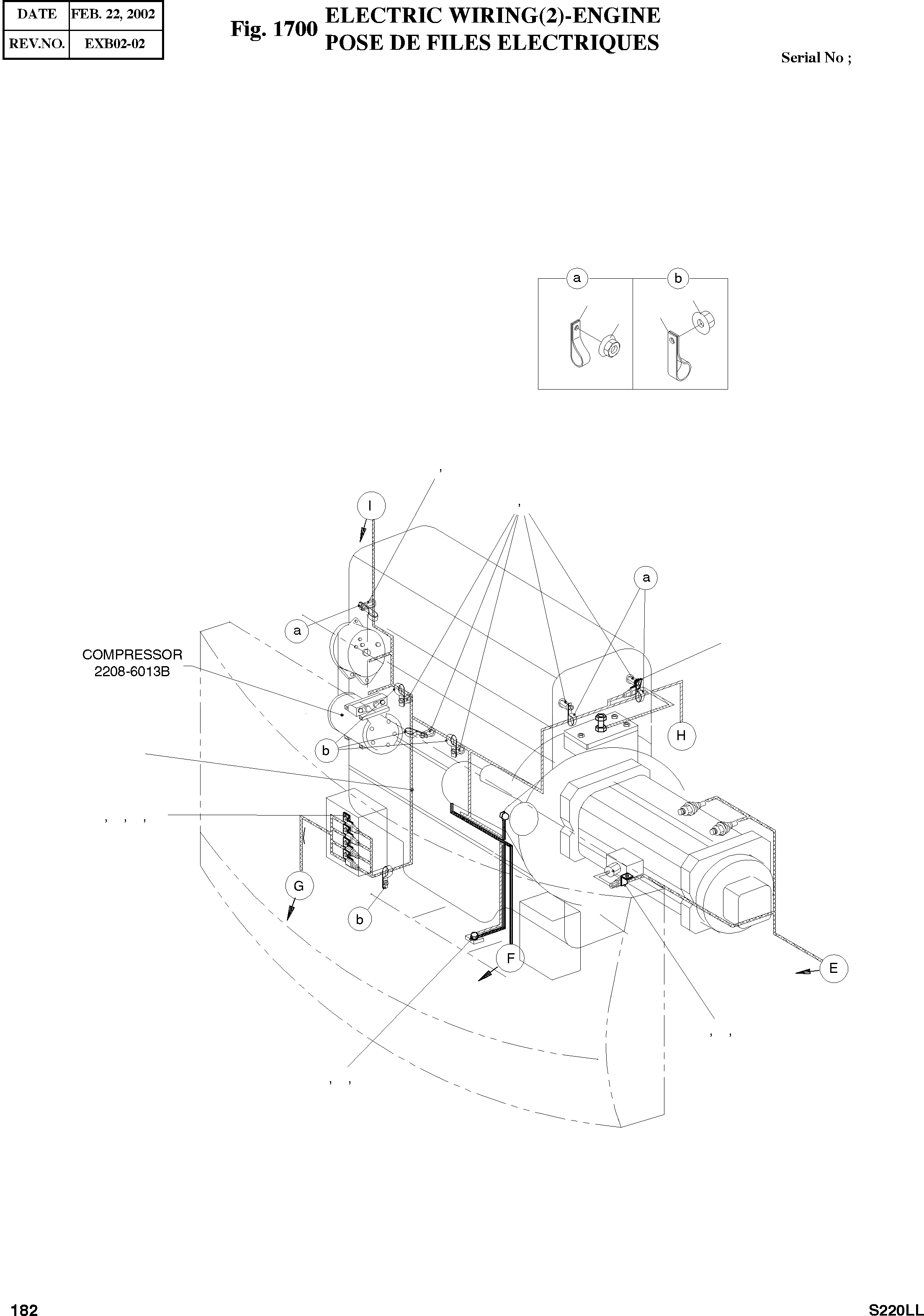 | DATE | FEB. 22, 2002 |
|---|---|
| REV.NO. | EXB02-02 |

Fig. 1700 ELECTRIC WIRING(2)-ENGINE
POSE DE FILES ELECTRIQUES

Serial No ;

a

b

,

I

,

a

a

COMPRESSOR
2208-6013B

H

b

, , ,

G

b

F

E

, ,

, ,

182

S220LL