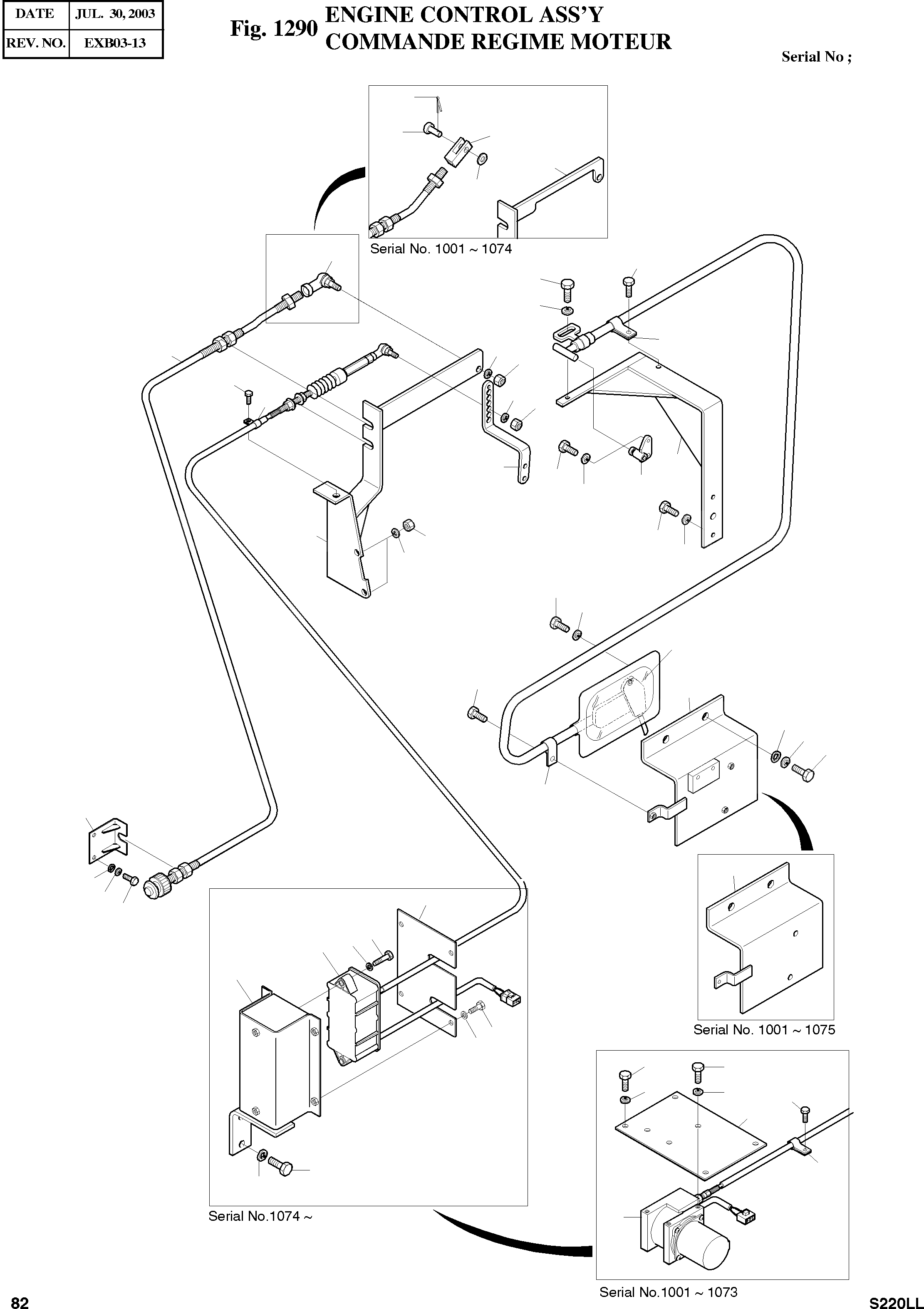 | DATE | JUL. 30, 2003 |
|---|---|
| REV. NO. | EXB03-13 |

Fig. 1290 ENGINE CONTROL ASS'Y
COMMANDE REGIME MOTEUR

Serial No ;

Serial No. 1001 ~ 1074

Serial No. 1001 ~ 1075

Serial No.1074 ~

Serial No.1001 ~ 1073

82

S220LL