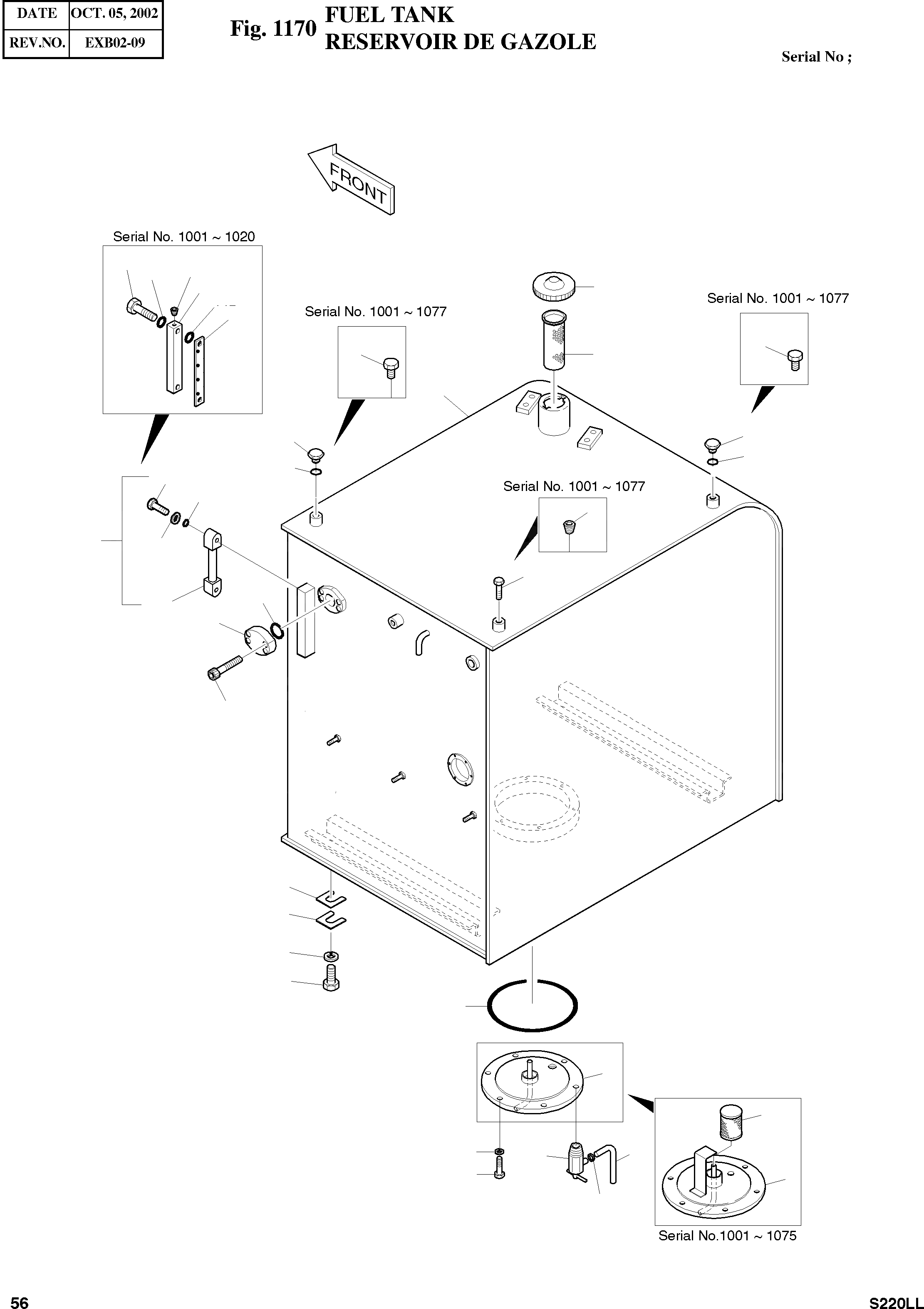 | DATE | OCT. 05, 2002 |
|---|---|
| REV.NO. | EXB02-09 |

Fig. 1170 FUEL TANK
RESERVOIR DE GAZOLE

Serial No ;

FRONT

Serial No. 1001 ~ 1020

Serial No. 1001 ~ 1077

Serial No. 1001 ~ 1077

Serial No. 1001 ~ 1077

Serial No.1001 ~ 1075

56

S220LL