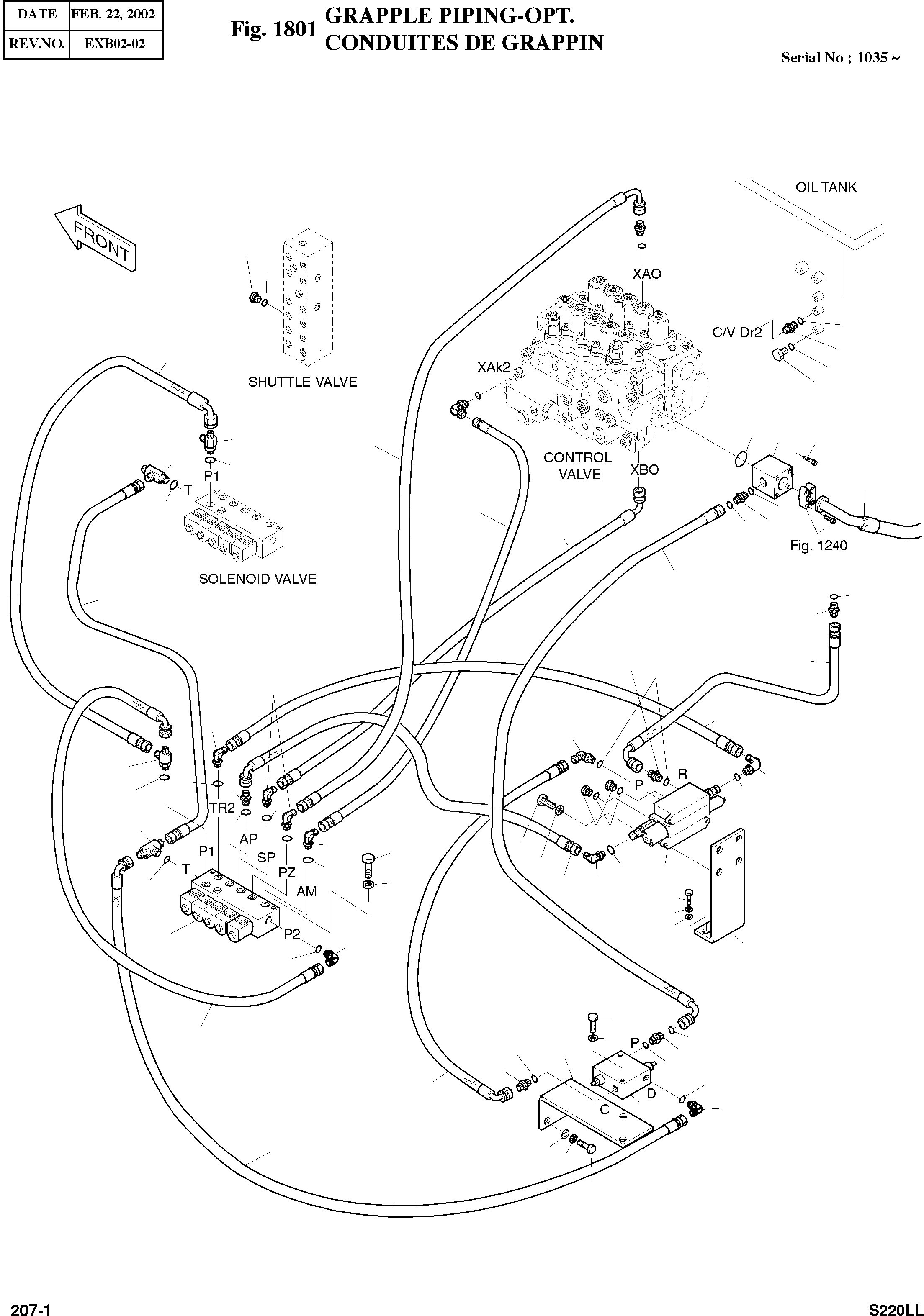 | DATE | FEB. 22, 2002 |
|---|---|
| REV.NO. | EXB02-02 |

Fig. 1801 GRAPPLE PIPING-OPT.
CONDUITES DE GRAPPIN

Serial No ; 1035 ~

FRONT

OIL TANK

XAO

C/V Dr2

XAk2

SHUTTLE VALVE

CONTROL VALVE

XBO

P1

T

SOLENOID VALVE

Fig. 1240

TR2

AP

SP

PZ

AM

P1

T

P2

P

R

P

D

C

207-1

S220LL