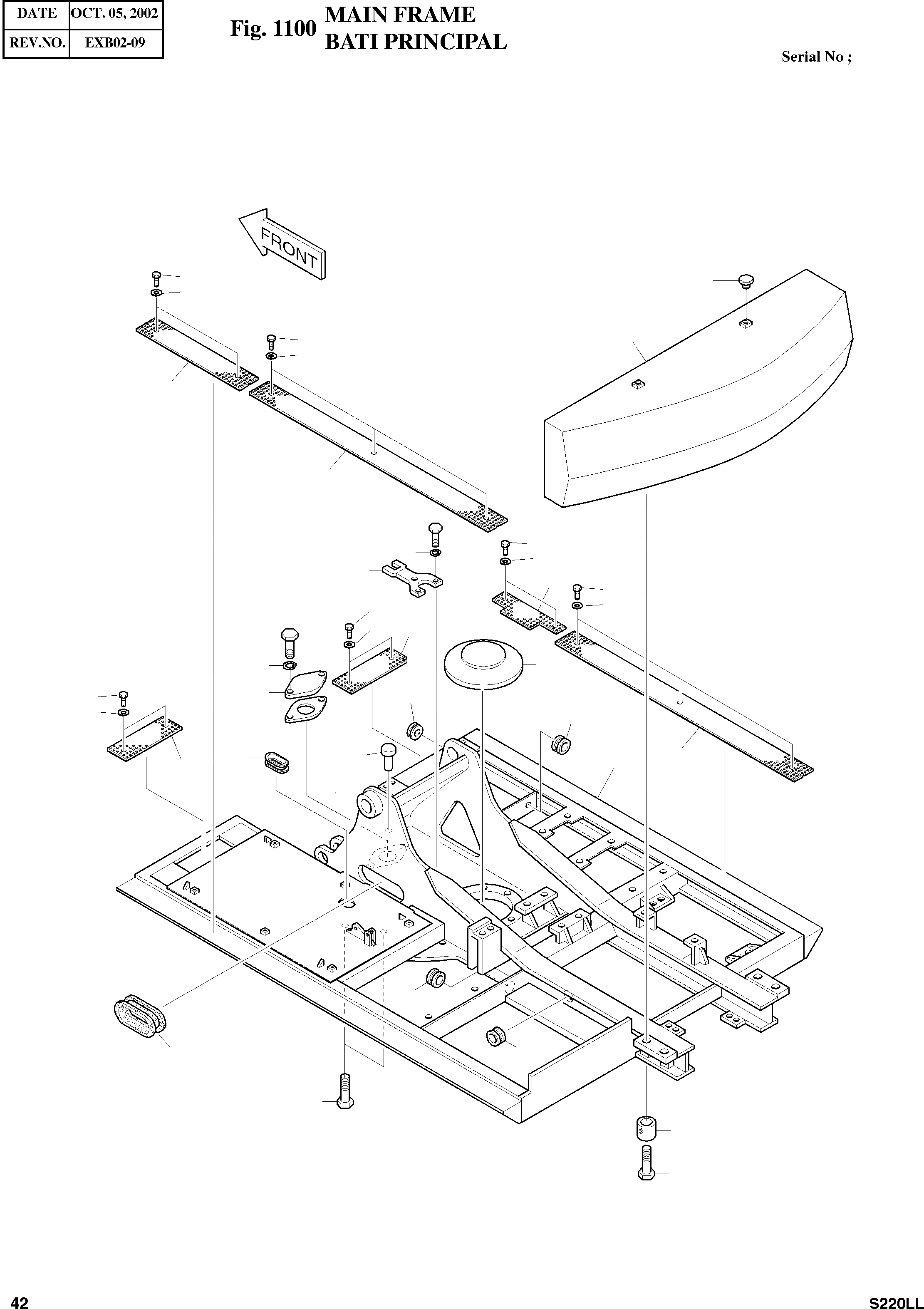 | DATE | OCT. 05, 2002 |
|---|---|
| REV.NO. | EXB02-09 |

Fig. 1100 MAIN FRAME
BATI PRINCIPAL

Serial No ;

FRONT

42

S220LL