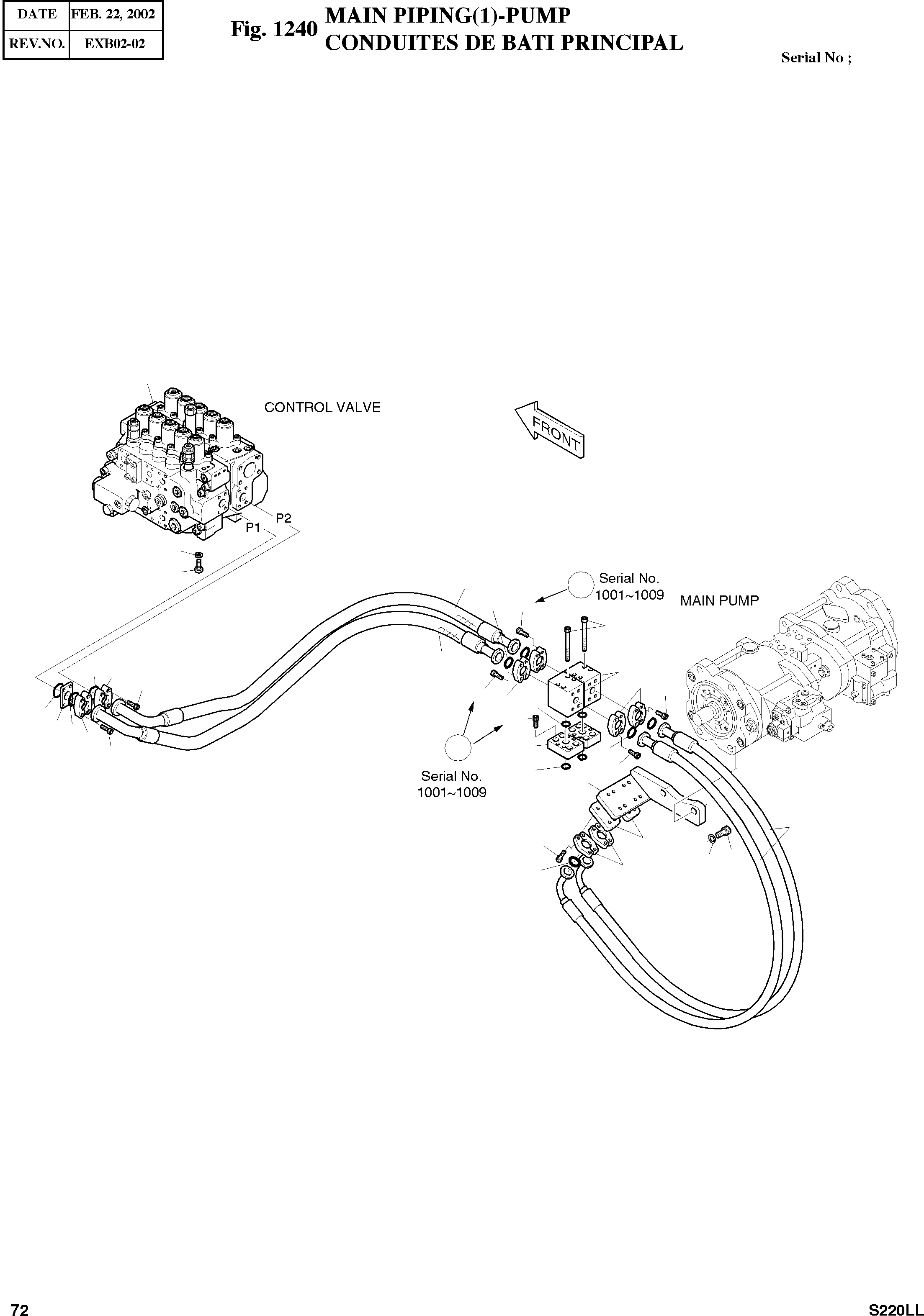 | DATE | FEB. 22, 2002 |
|---|---|
| REV.NO. | EXB02-02 |

Fig. 1240 MAIN PIPING(1)-PUMP
CONDUITES DE BATI PRINCIPAL

Serial No ;

CONTROL VALVE

FRONT

P2

P1

Serial No.
1001~1009

MAIN PUMP

Serial No.
1001~1009

72

S220LL