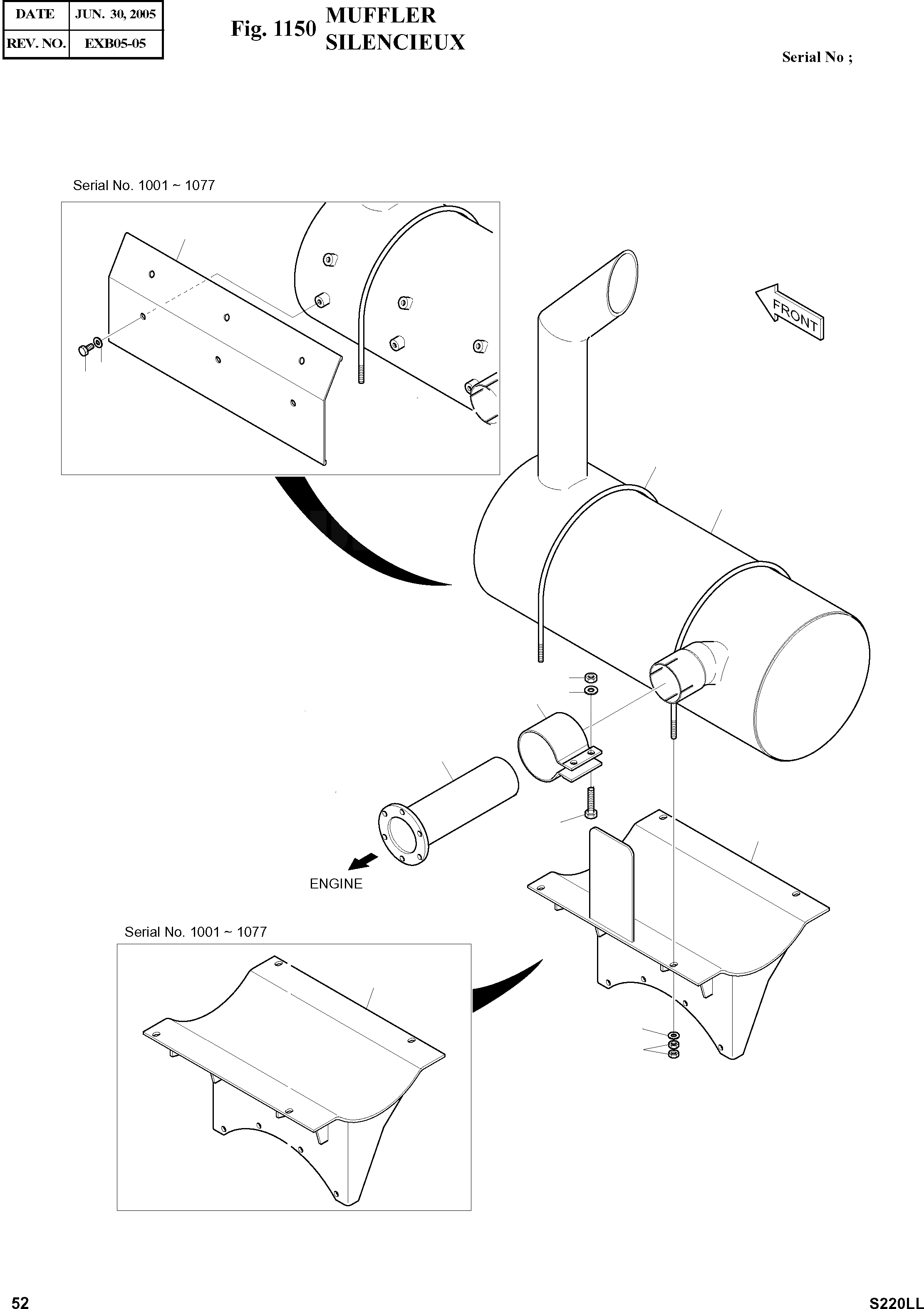 | DATE | JUN. 30, 2005 |
|---|---|
| REV. NO. | EXB05-05 |

Fig. 1150 MUFFLER SILENCIEUX

Serial No ;

Serial No. 1001 ~ 1077

FRONT

ENGINE

Serial No. 1001 ~ 1077

52

S220LL