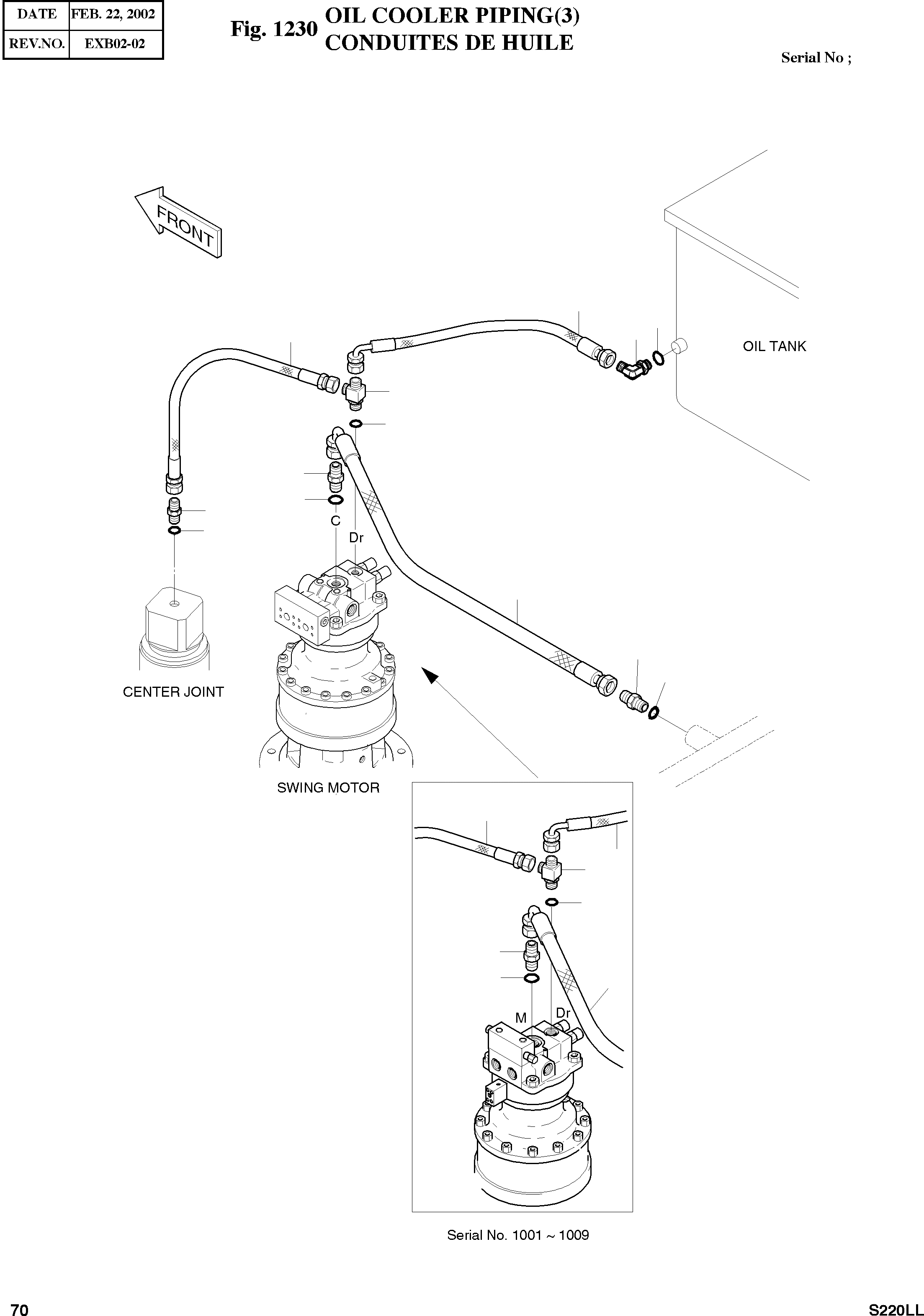 | DATE | FEB. 22, 2002 |
|---|---|
| REV.NO. | EXB02-02 |

Fig. 1230 OIL COOLER PIPING(3)
CONDUITES DE HUILE

Serial No ;

FRONT

OIL TANK

C

Dr

CENTER JOINT

SWING MOTOR

M

Dr

Serial No. 1001 ~ 1009

70

S220LL